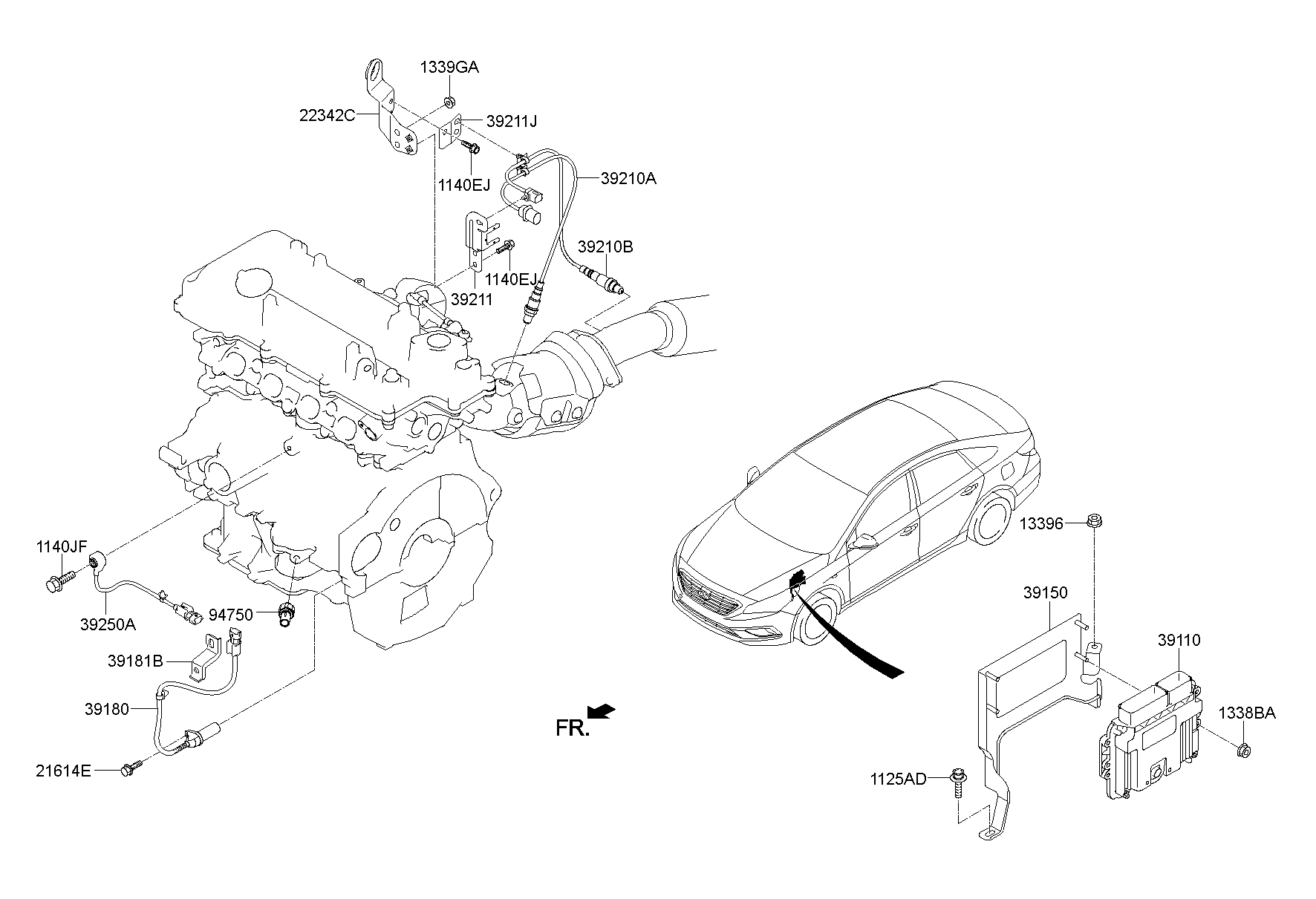 1339GA
22342C
39211J
1140EJ
39210A
39210B
1140EJ
39211
1140JF
39250A
94750
39181B
39180
21614E
FR.
13396
39150
39110
1338BA
1125AD