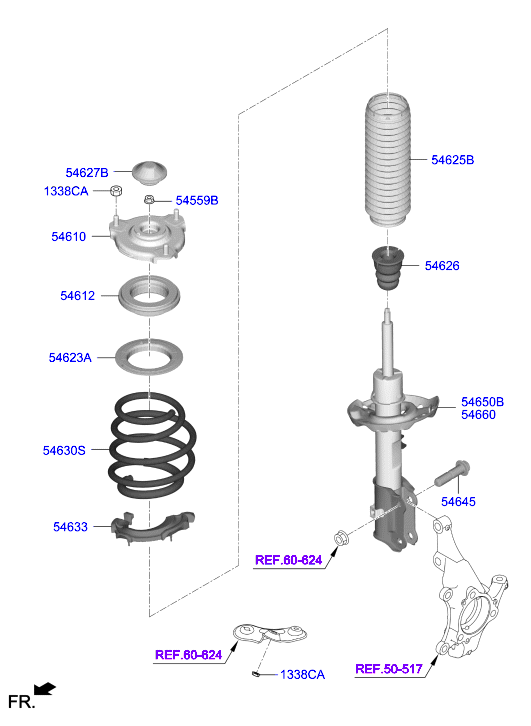 54627B
1338CA
54559B
54610
54612
54623A
54630S
54633
54625B
54626
54650B
54660
54645
REF.60-624
REF.60-624
1338CA
REF.50-517
FR.