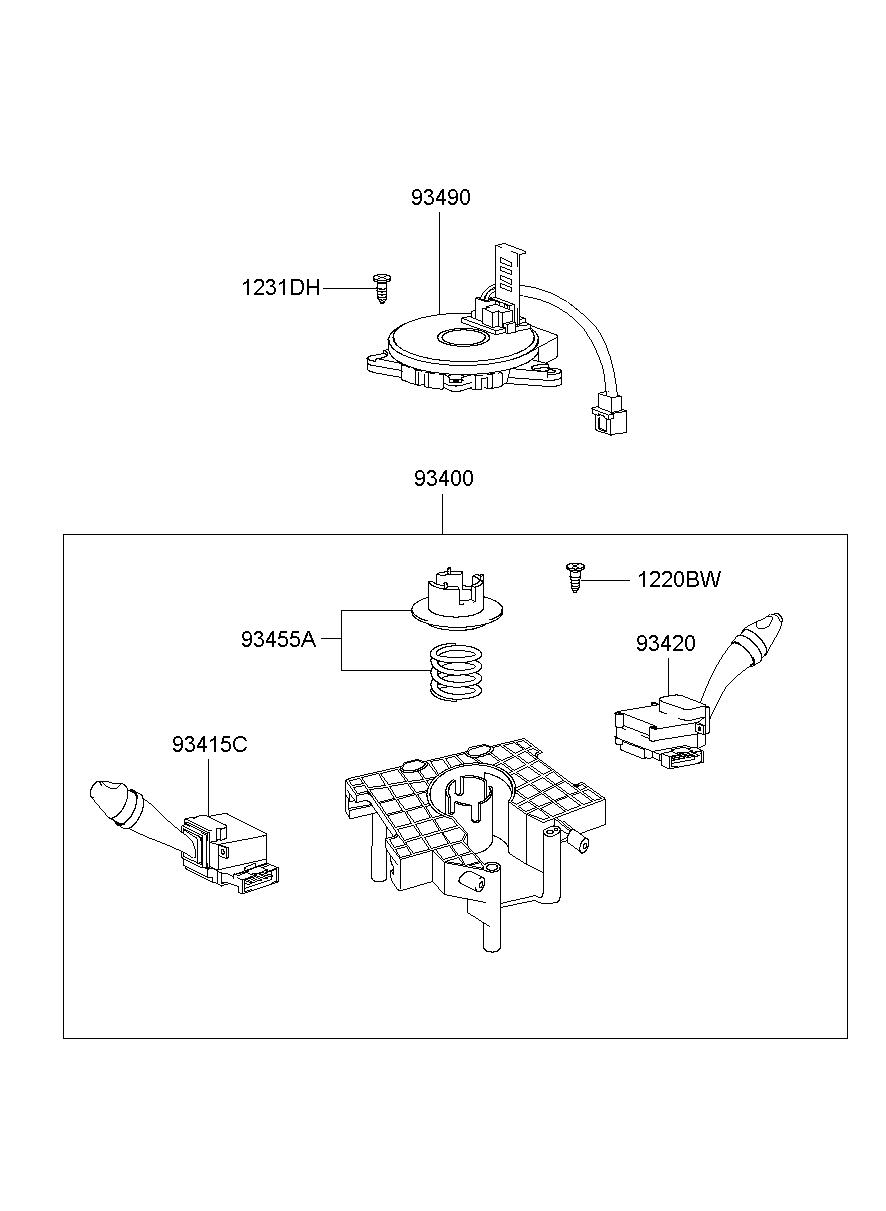 93490

1231DH

93400

1220BW

93455A

93420

93415C