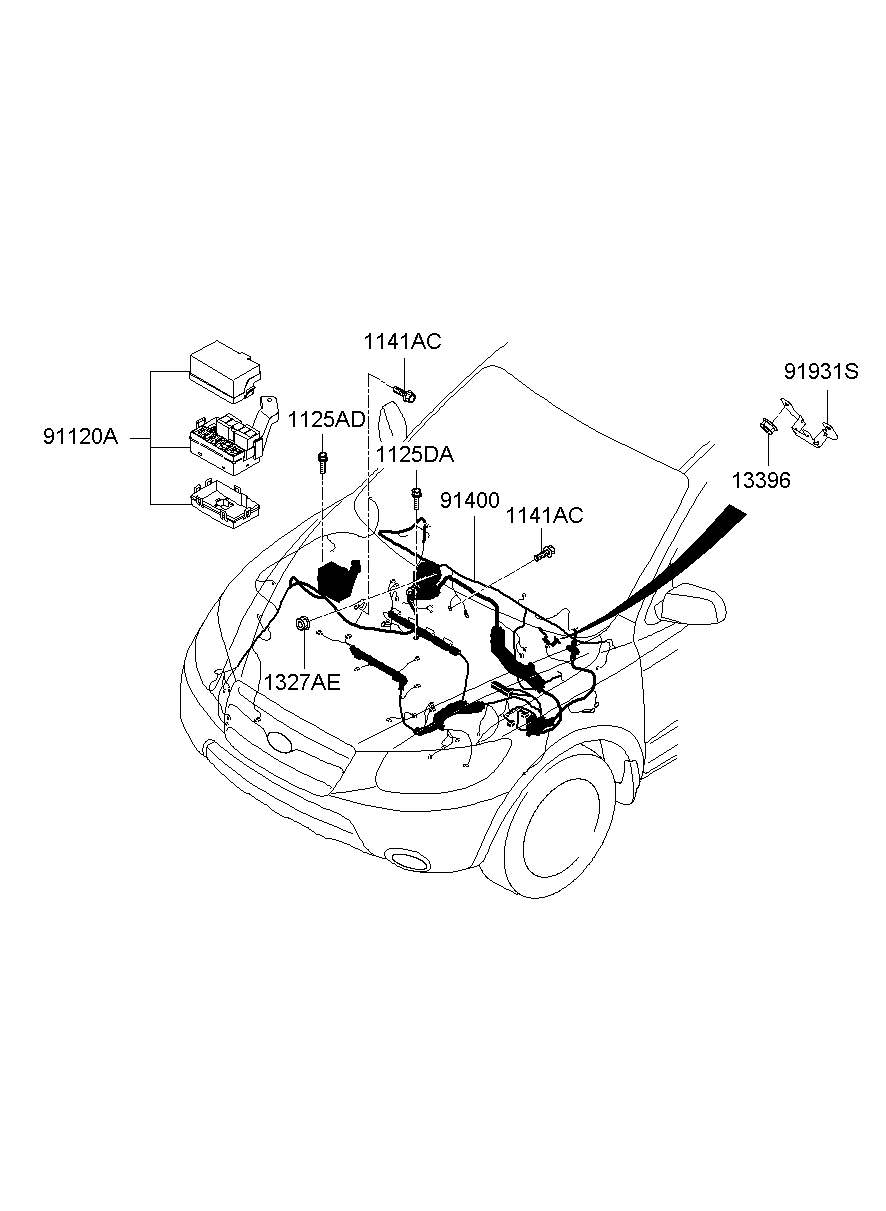 1141AC

91931S

91120A

1125AD

1125DA

13396

91400

1141AC

1327AE