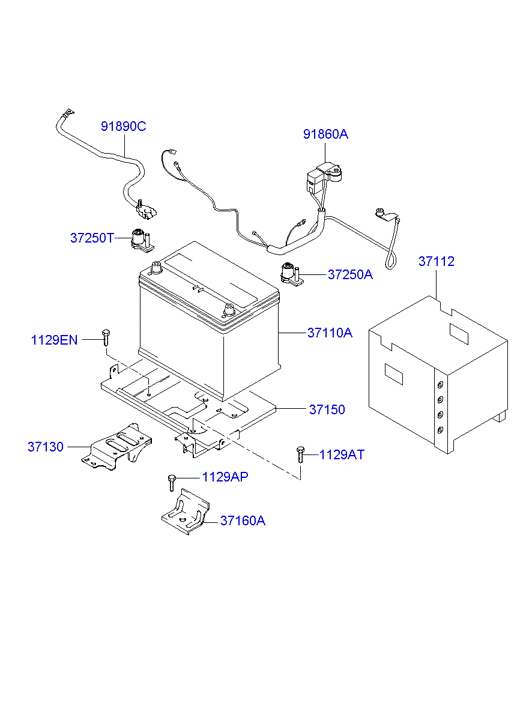 91890C
91860A
37250T
37250A
37112
1129EN
37110A
37150
37130
1129AT
1129AP
37160A