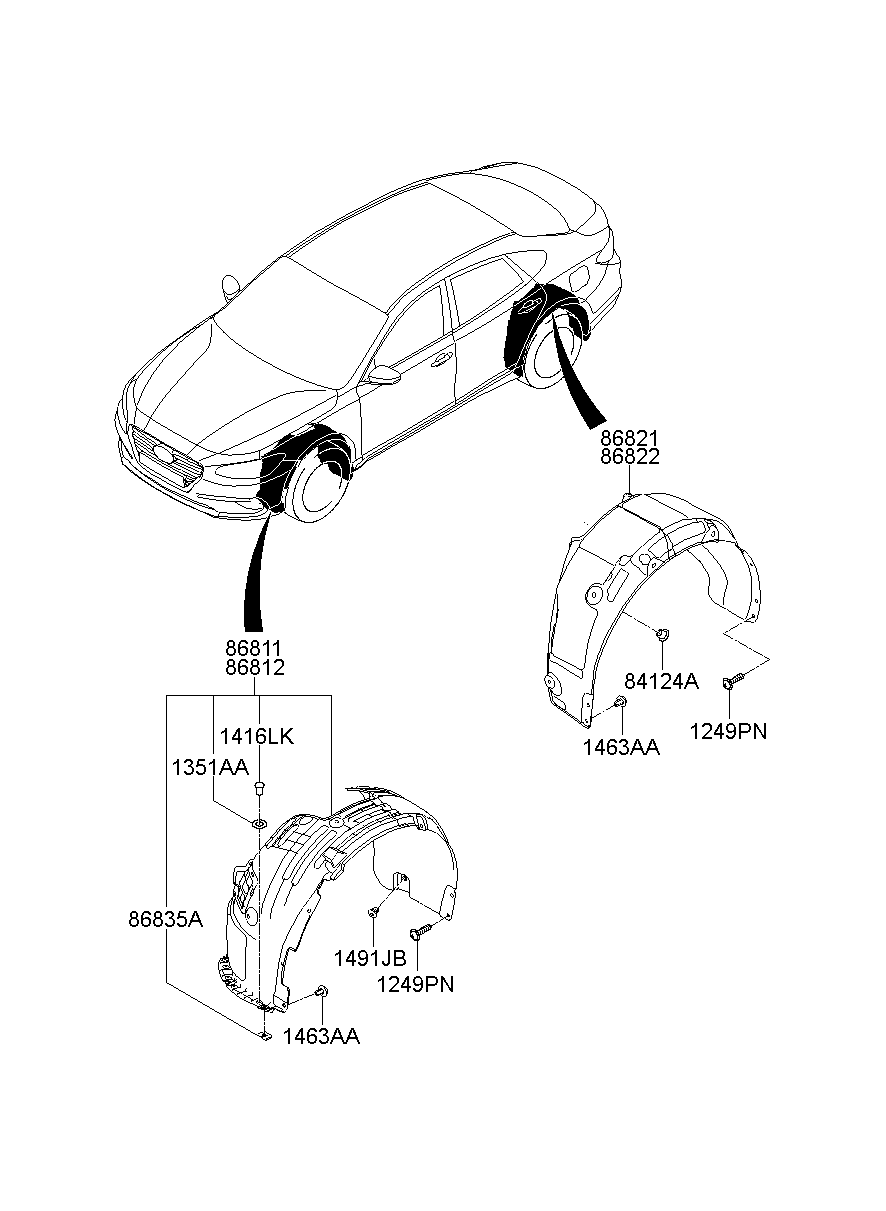 86821
86822

84124A

1463AA

1249PN

86811
86812

1416LK

1351AA

86835A

1491JB

1249PN

1463AA