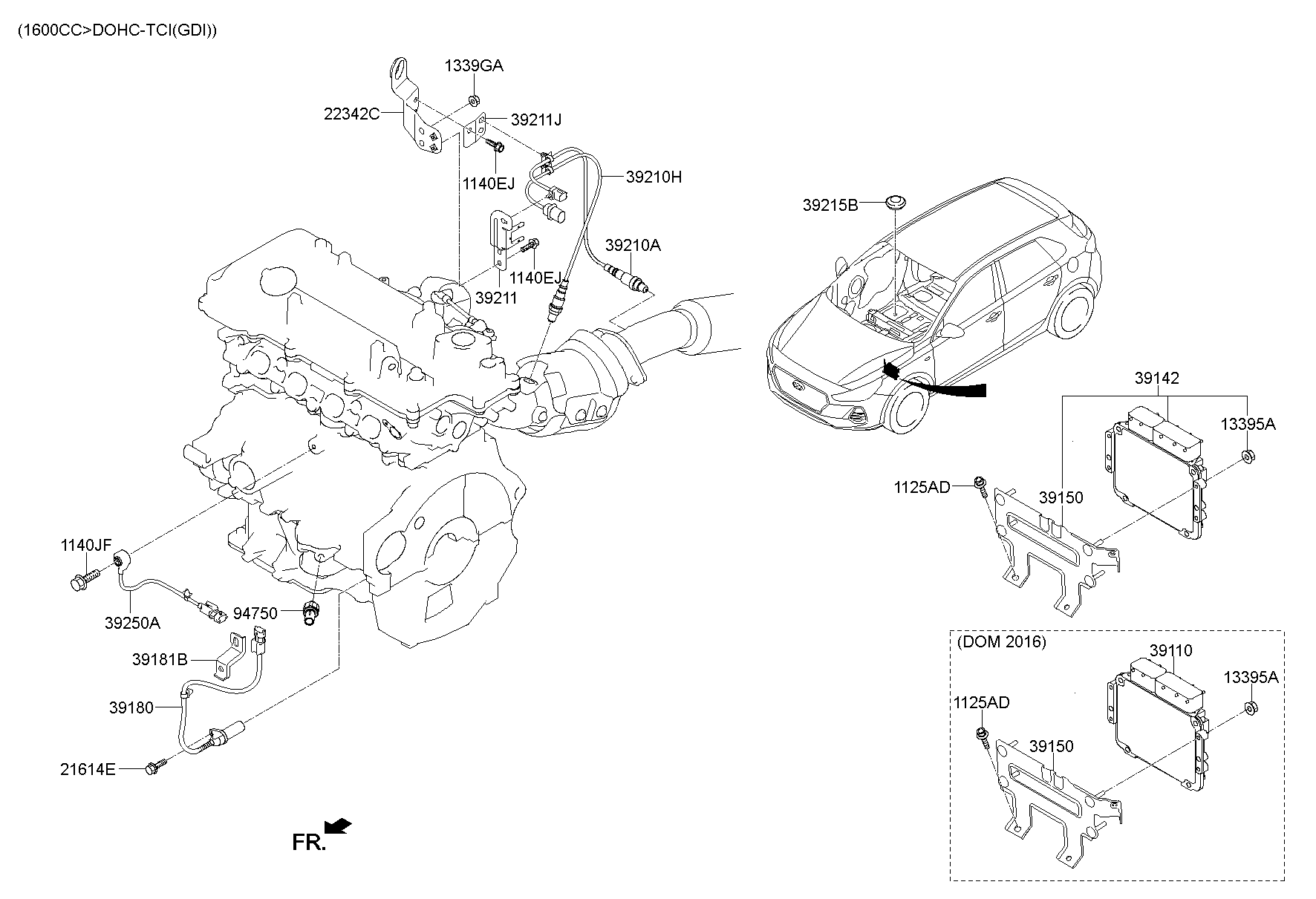 (1600CC>DOHC-TCI(GDI))

1339GA
22342C
39211J
1140EJ
39210H
39210A
1140EJ
39211
39215B
39142
13395A
1125AD
39150
1140JF
39250A
94750
39181B
39180
21614E
FR.

(DOM 2016)
39110
13395A
1125AD
39150