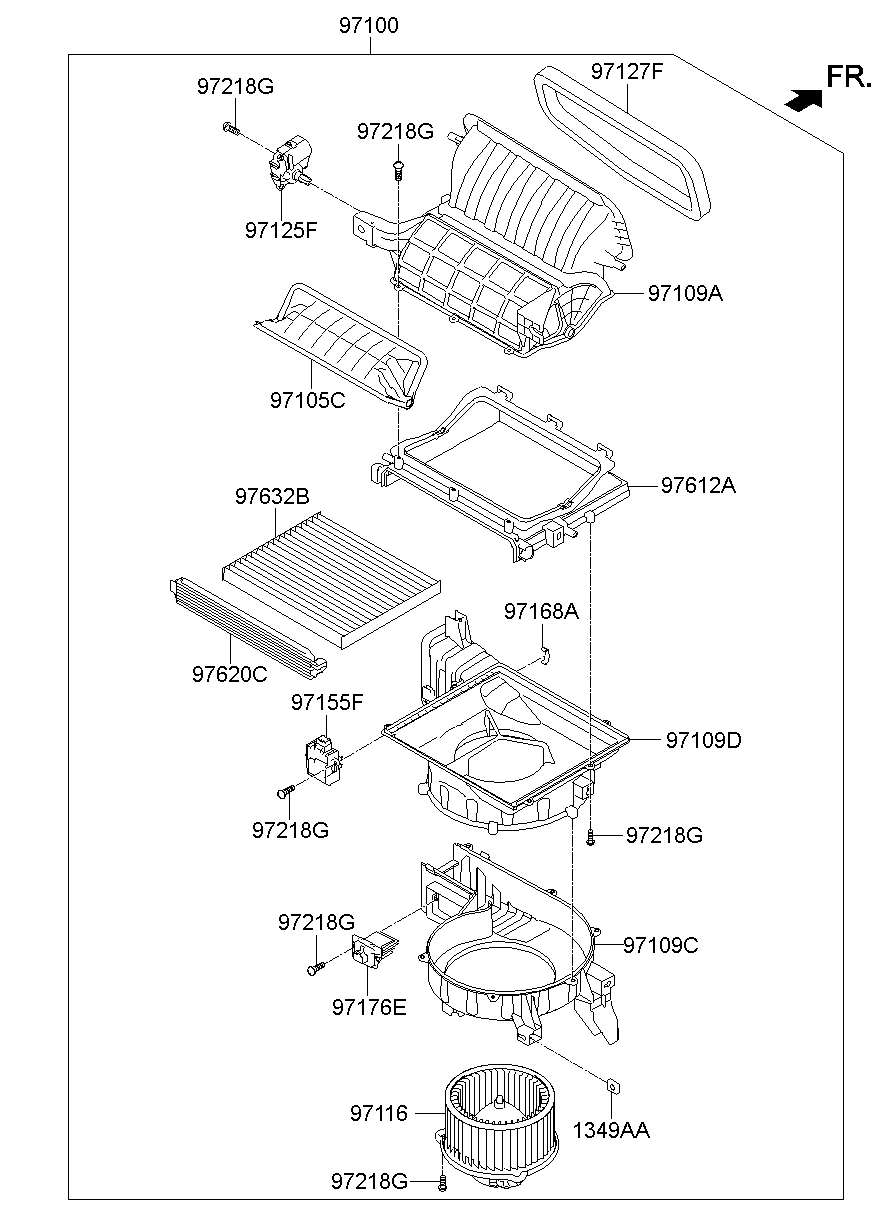 97100

FR.

97218G

97127F

97218G

97125F

97109A

97105C

97612A

97632B

97168A

97620C

97155F

97109D

97218G

97218G

97218G

97109C

97176E

97116

1349AA

97218G