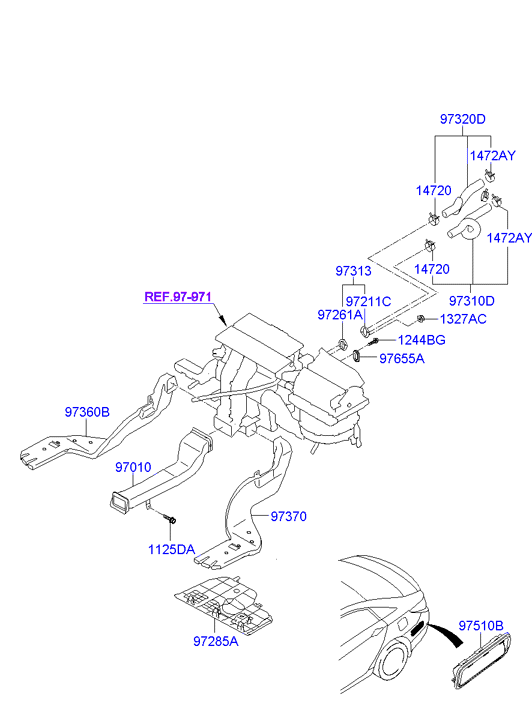 97320D
1472AY
14720
1472AY
14720
97313
97310D
REF.97-971
97211C
97261A
1327AC
1244BG
97655A
97360B
97010
97370
1125DA
97285A
97510B