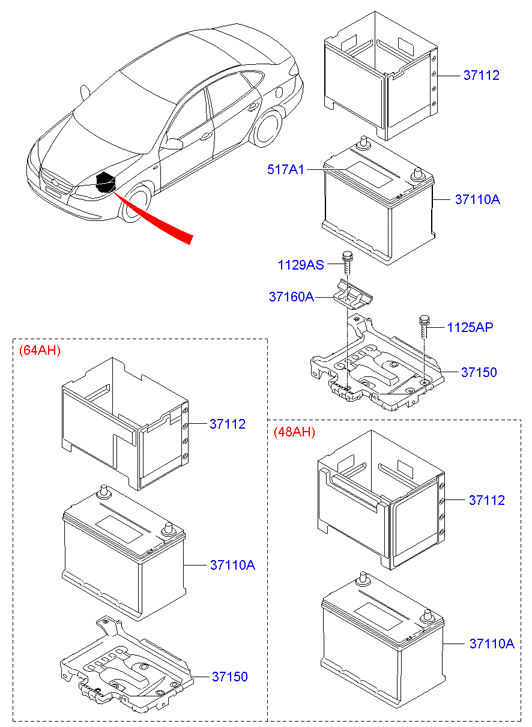 37112
517A1
37110A
1129AS
37160A
1125AP
37150

(64AH)
37112
37110A
37150

(48AH)
37112
37110A