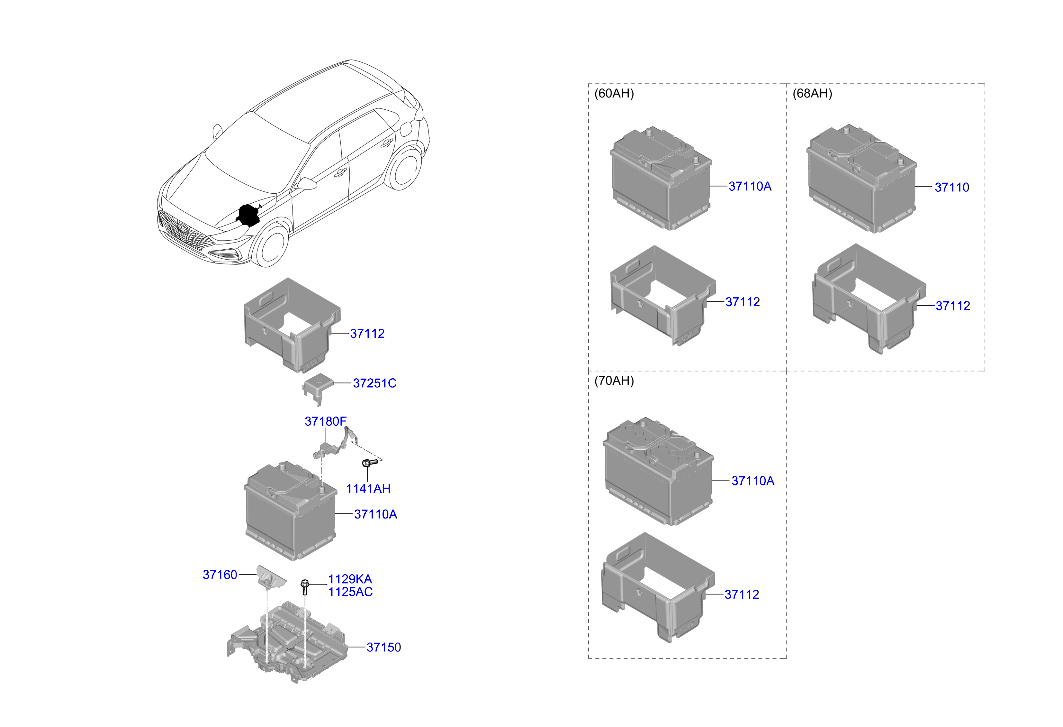 37112
37251C
37180F
1141AH
37110A
37160
1129KA
1125AC
37150

(60AH)
37110A
37112

(68AH)
37110
37112

(70AH)
37110A
37112