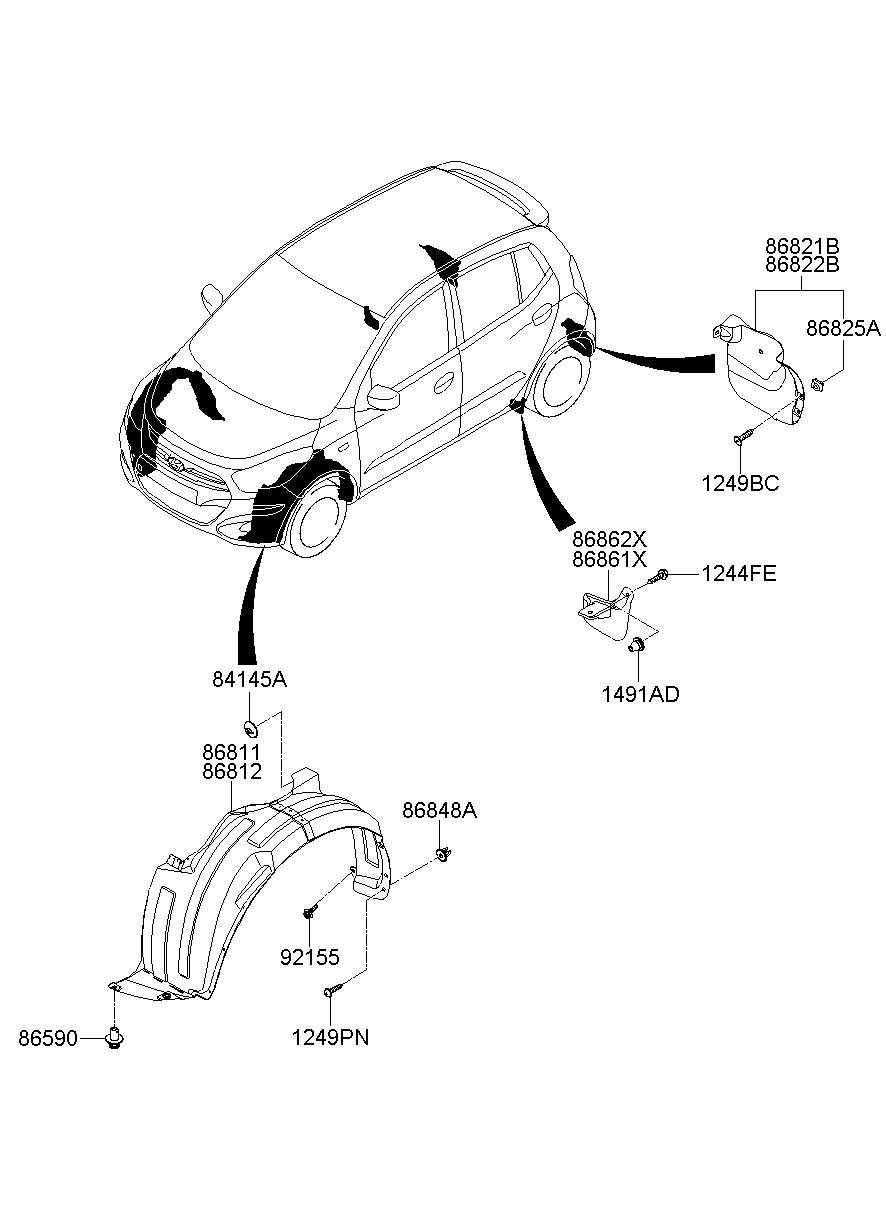 86821B
86822B
86825A
1249BC
86862X
86861X
1244FE
1491AD
84145A
86811
86812
86848A
92155
1249PN
86590