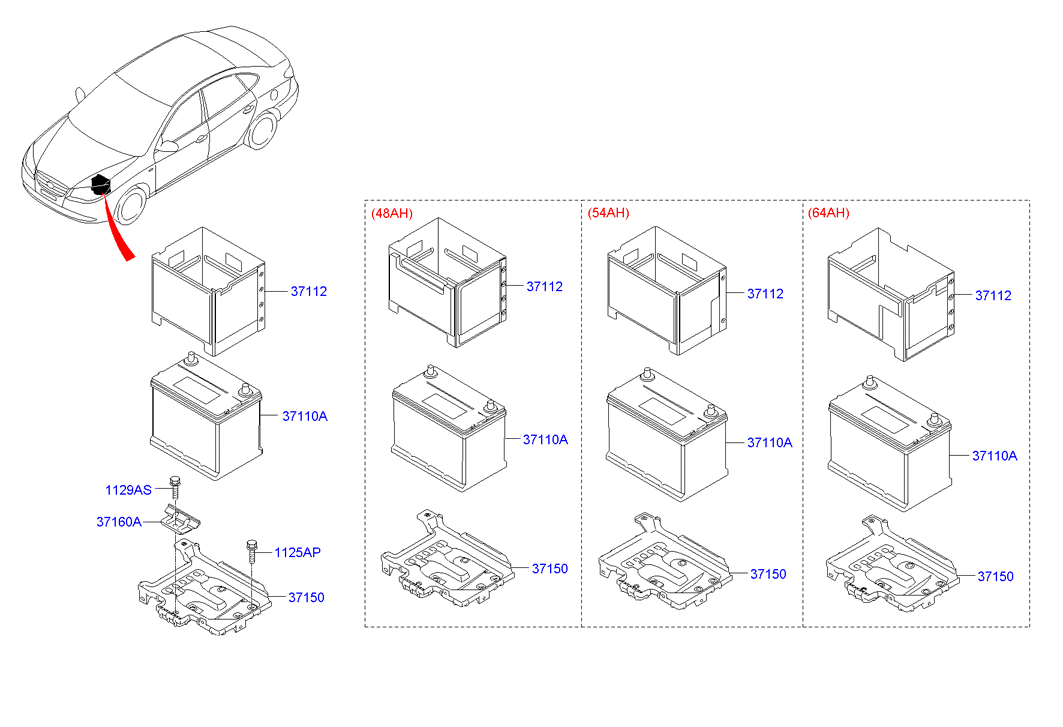 37112

37110A

1129AS

37160A

1125AP

37150

(48AH)

37112

37110A

37150

(54AH)

37112

37110A

37150

(64AH)

37112

37110A

37150