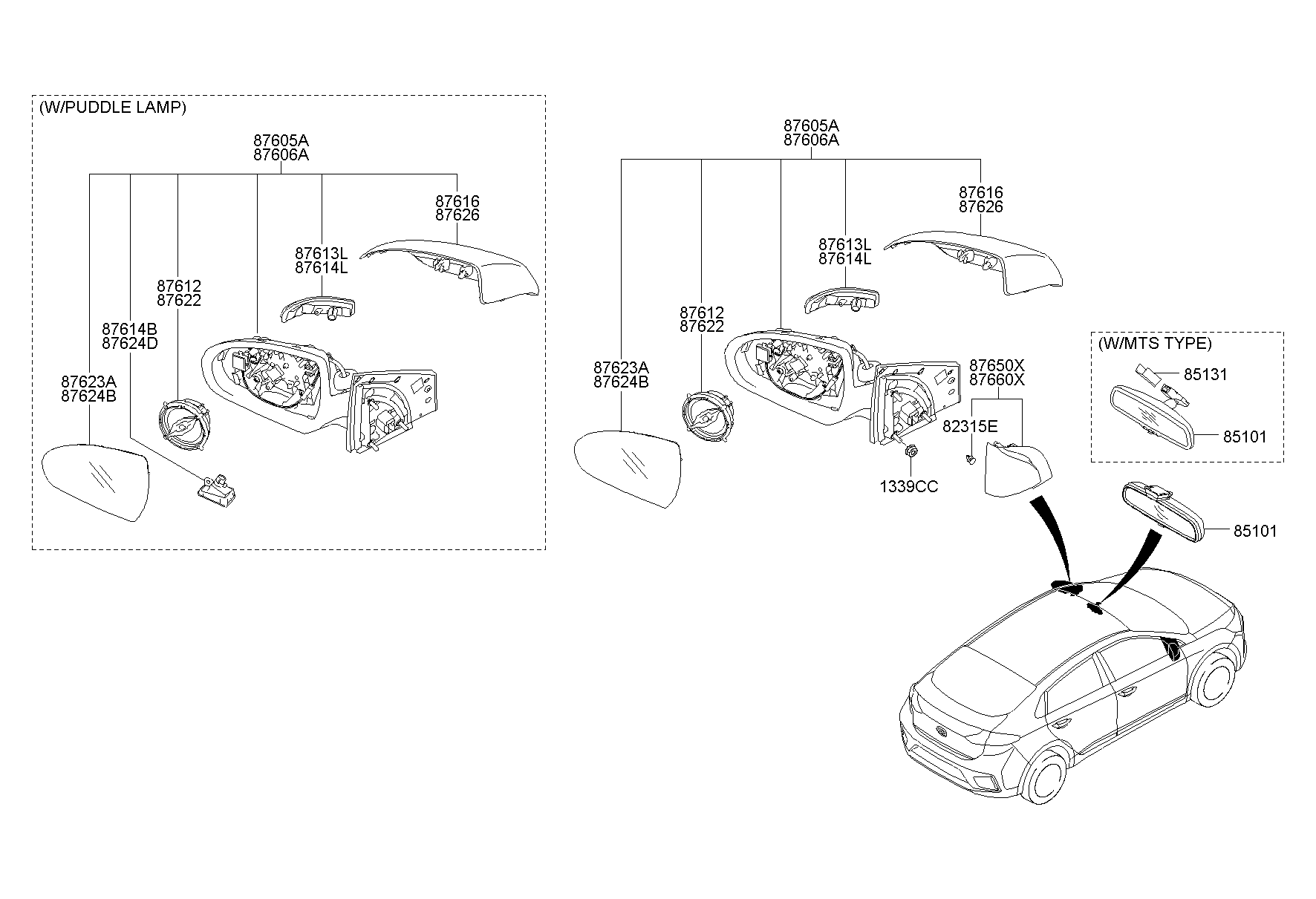 (W/PUDDLE LAMP)

87605A
87606A

87616
87626

87613L
87614L

87612
87622

87614B
87624D

87623A
87624B

87605A
87606A

87616
87626

87613L
87614L

87612
87622

87623A
87624B

87650X
87660X

82315E

1339CC

(W/MTS TYPE)

85131

85101

85101