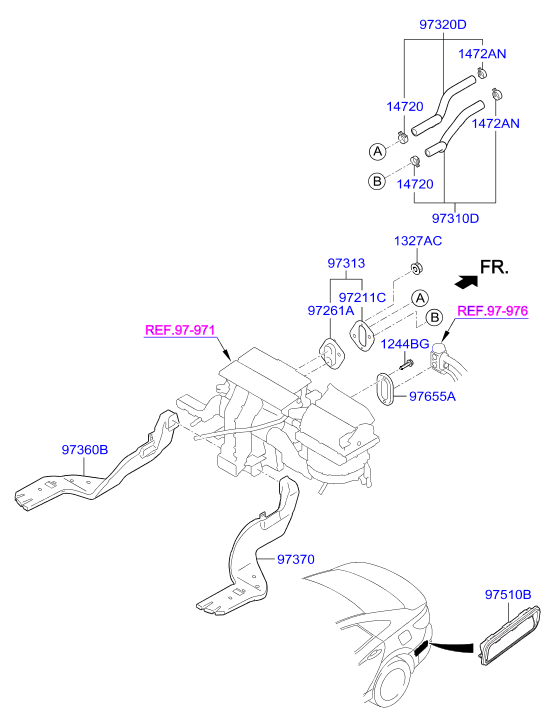 97320D
1472AN
14720
1472AN
A
B
14720
97310D
1327AC
97313
FR.
97211C
A
97261A
B
REF.97-976
REF.97-971
1244BG
97655A
97360B
97370
97510B