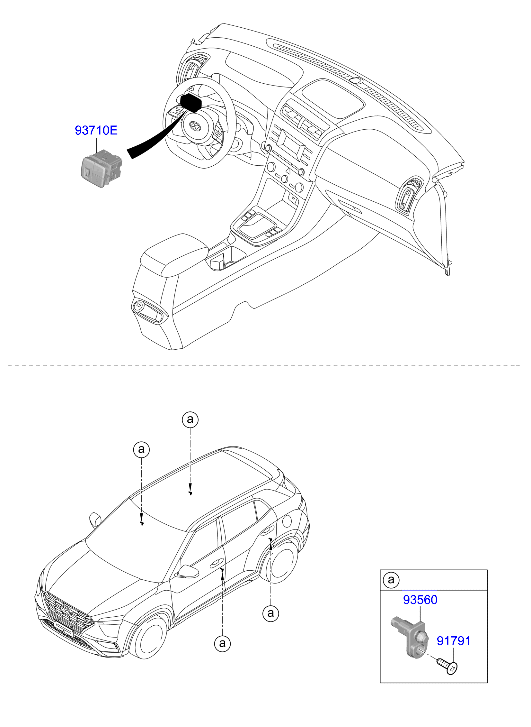 93710E

a

a

a

a

a

93560

91791