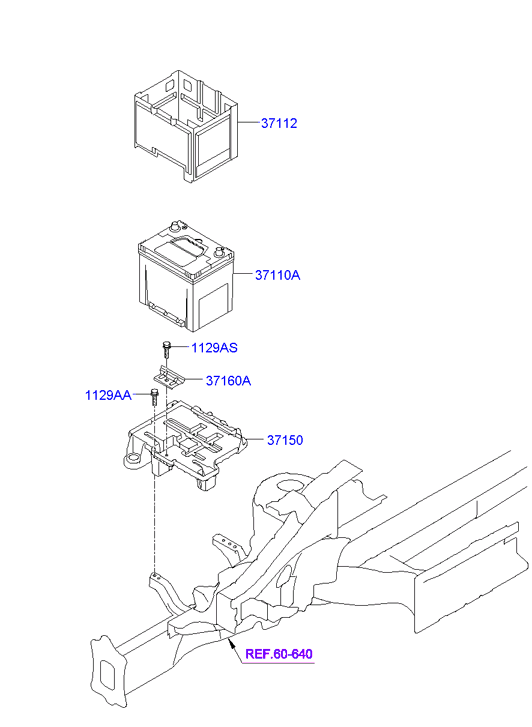 37112

37110A

1129AS

37160A

1129AA

37150

REF.60-640