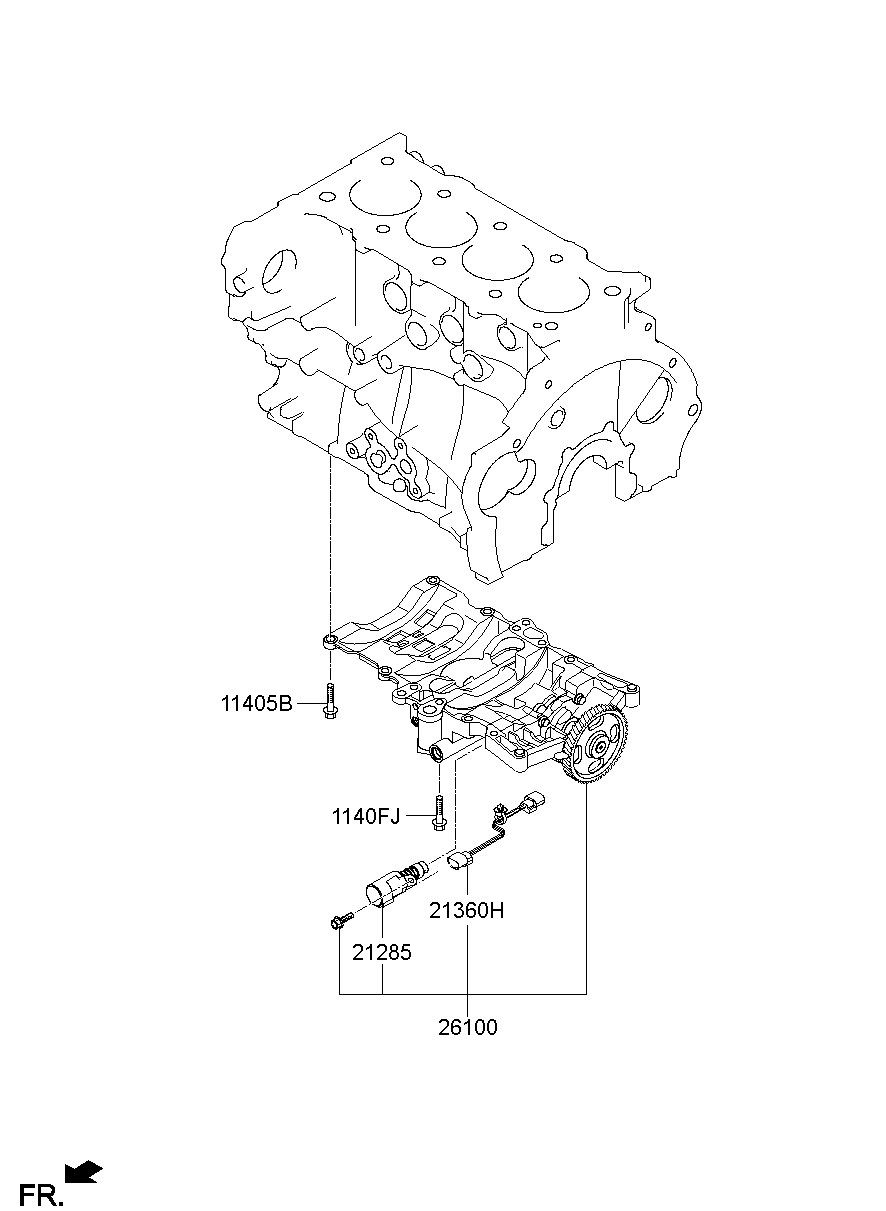 11405B

1140FJ

21360H

21285

26100

FR.