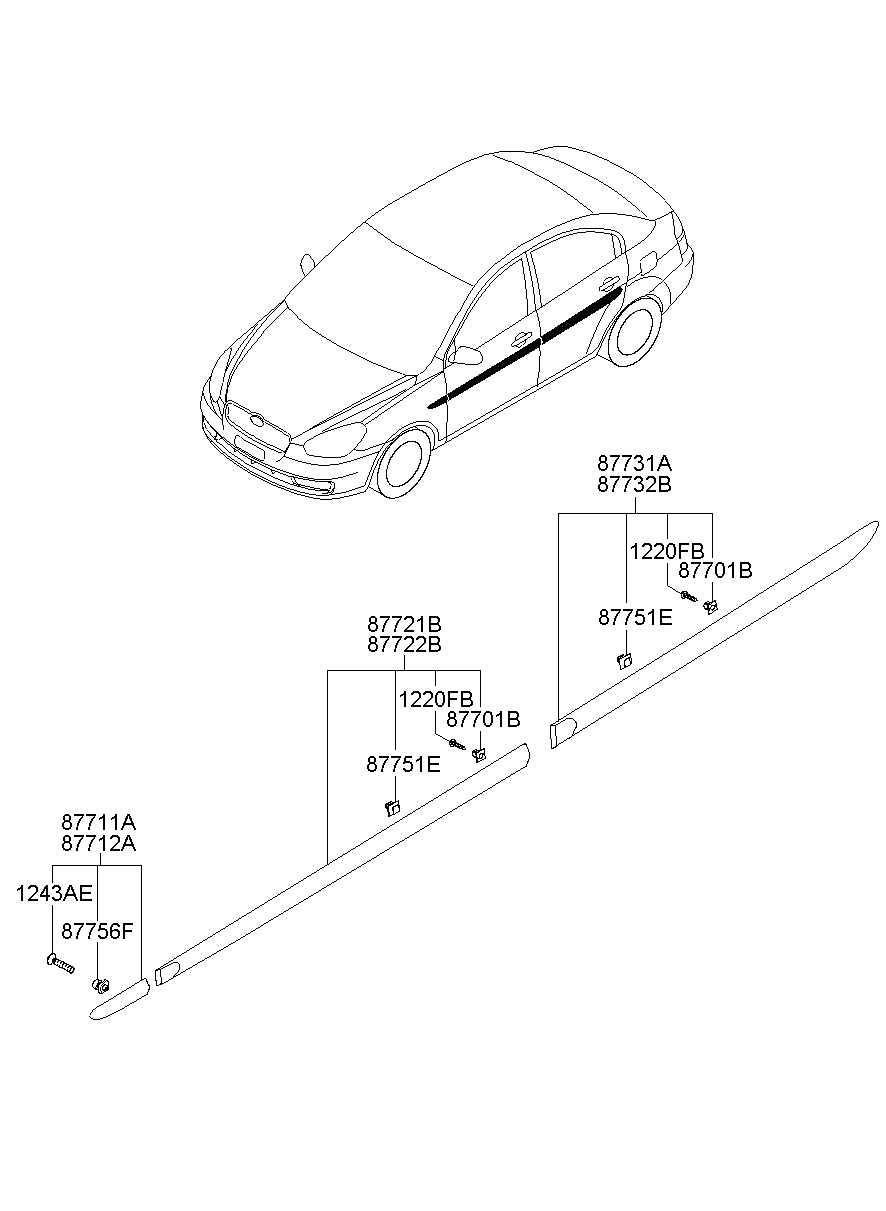 87731A
87732B
1220FB
87701B
87751E

87721B
87722B
1220FB
87701B
87751E

87711A
87712A
1243AE
87756F