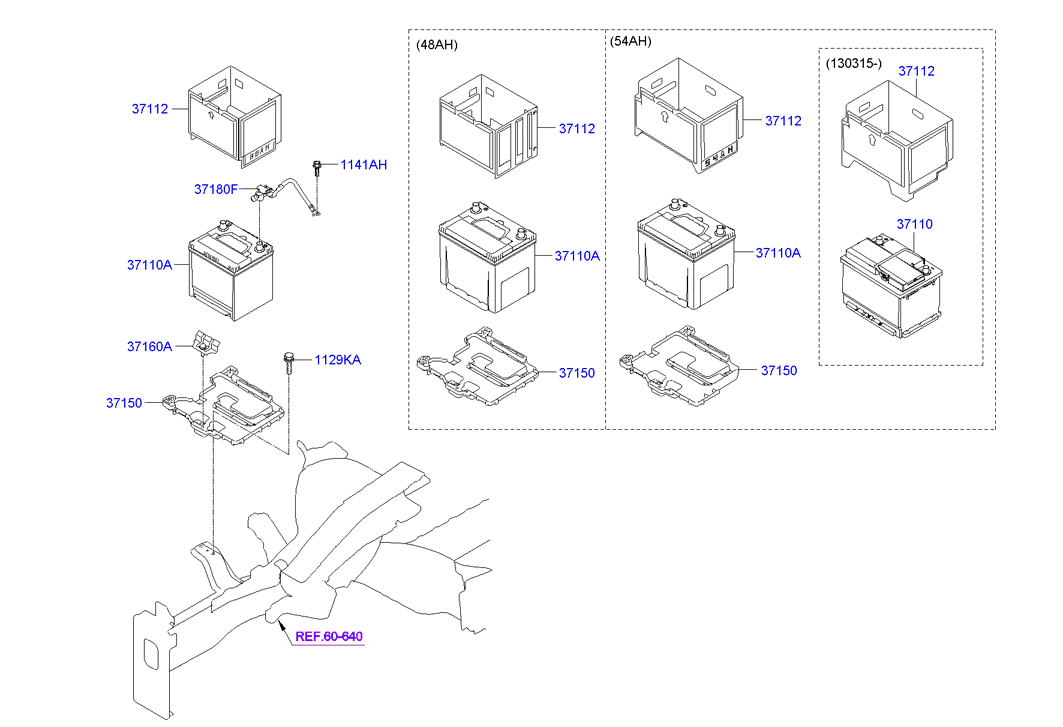 37112
1141AH
37180F
37110A
37160A
1129KA
37150
REF.60-640

(48AH)
37112
37110A
37150

(54AH)
37112
37110A
37150

(130315-)
37112
37110