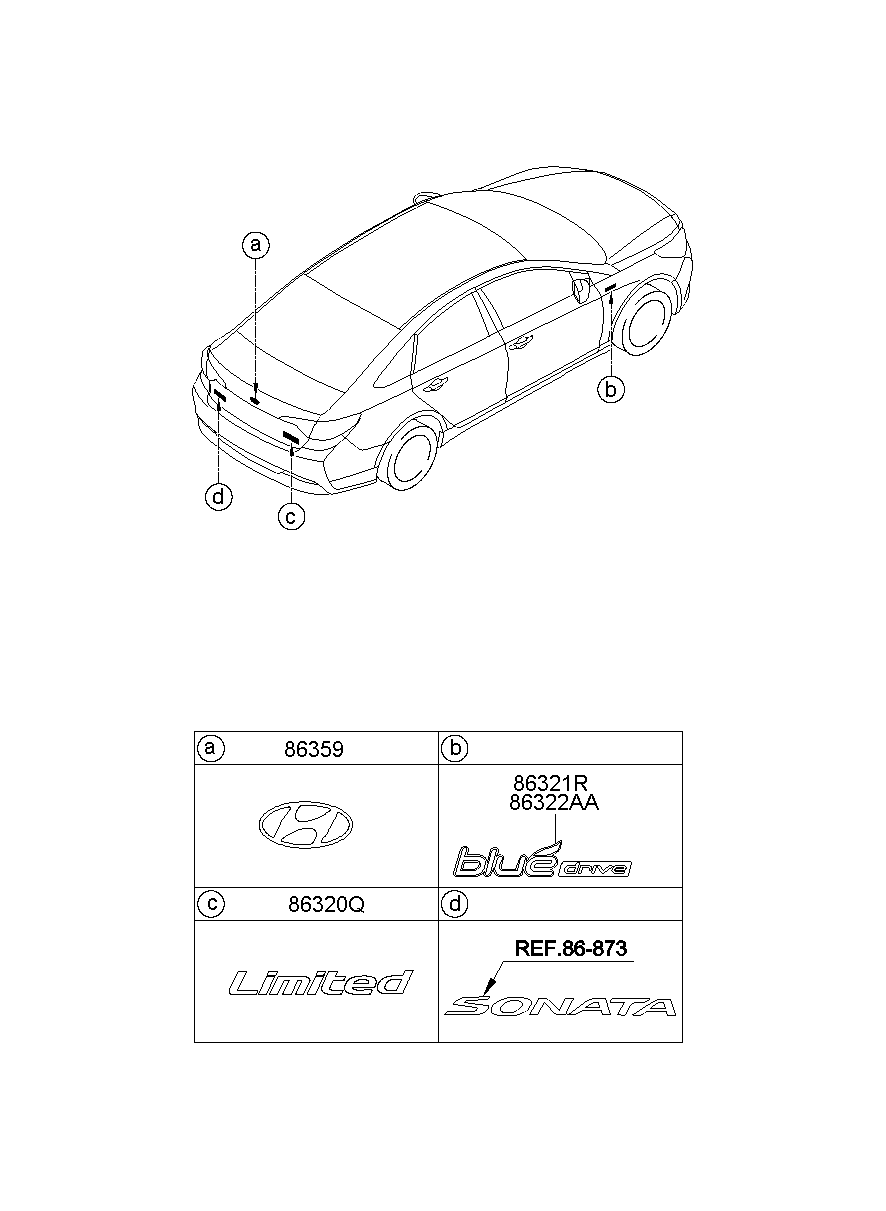 a

b

d

c

| a 86359 | b |
|---|---|
| | 86321R 86322AA blue drive |
| c 86320Q | d |
| Limited | REF.86-873 SONATA |