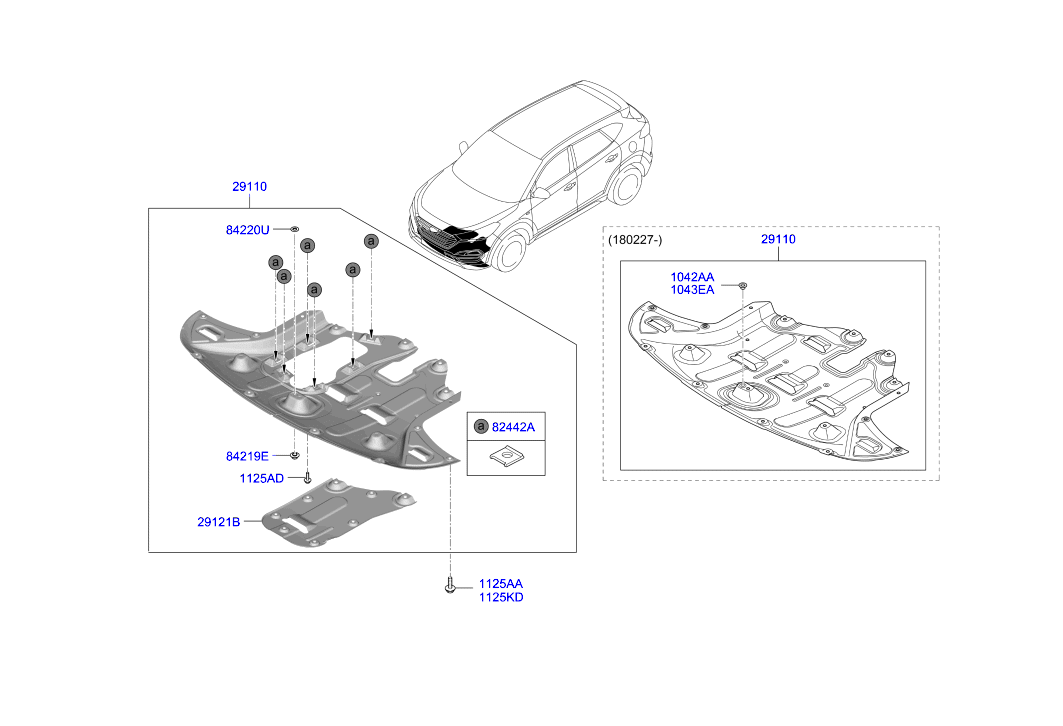 29110

84220U

a
a
a
a
a
a

84219E

1125AD

29121B

a 82442A

1125AA
1125KD

(180227-)

29110

1042AA
1043EA