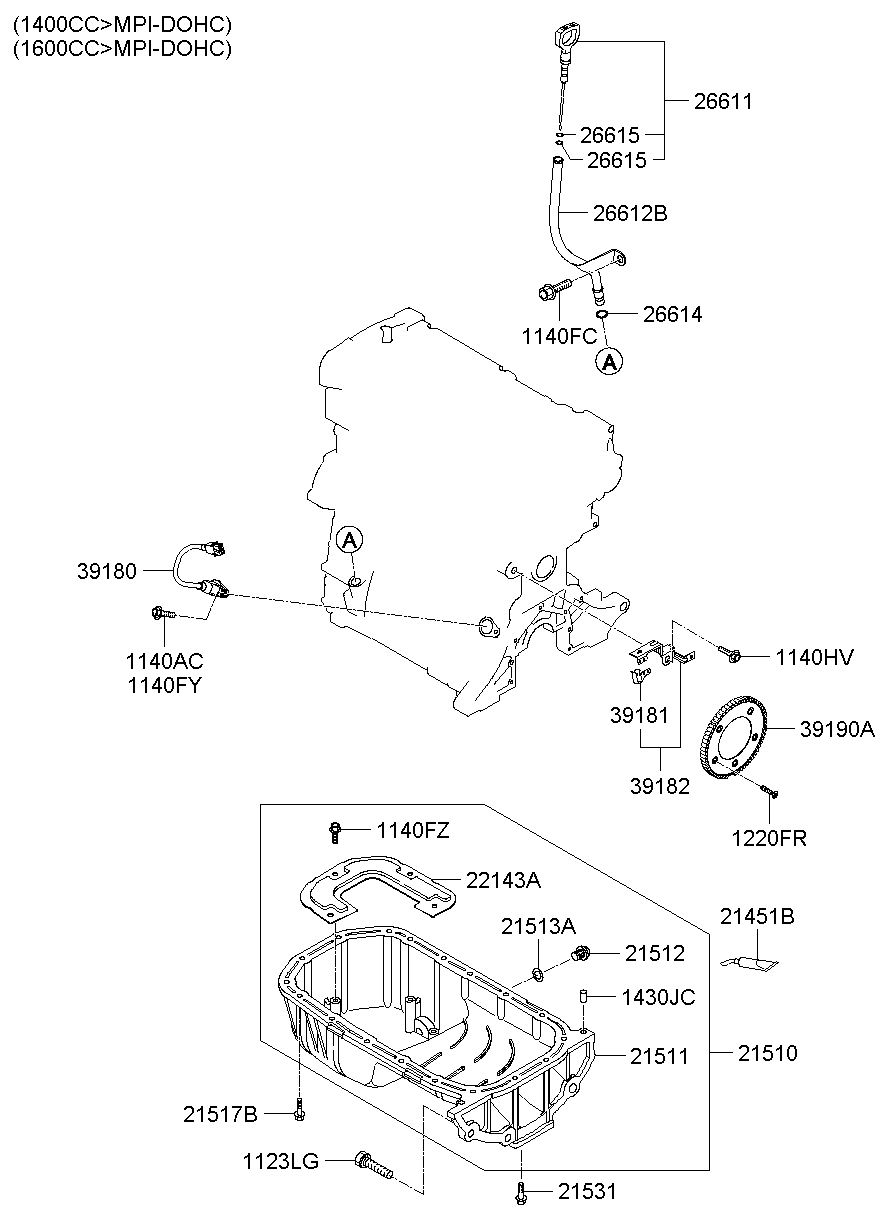 (1400CC>MPI-DOHC)
(1600CC>MPI-DOHC)

26611
26615
26615
26612B
1140FC
26614
A

A
39180
1140AC
1140FY
1140HV
39181
39182
39190A
1220FR

1140FZ
22143A
21513A
21512
21451B
1430JC
21511
21510
21517B
1123LG
21531