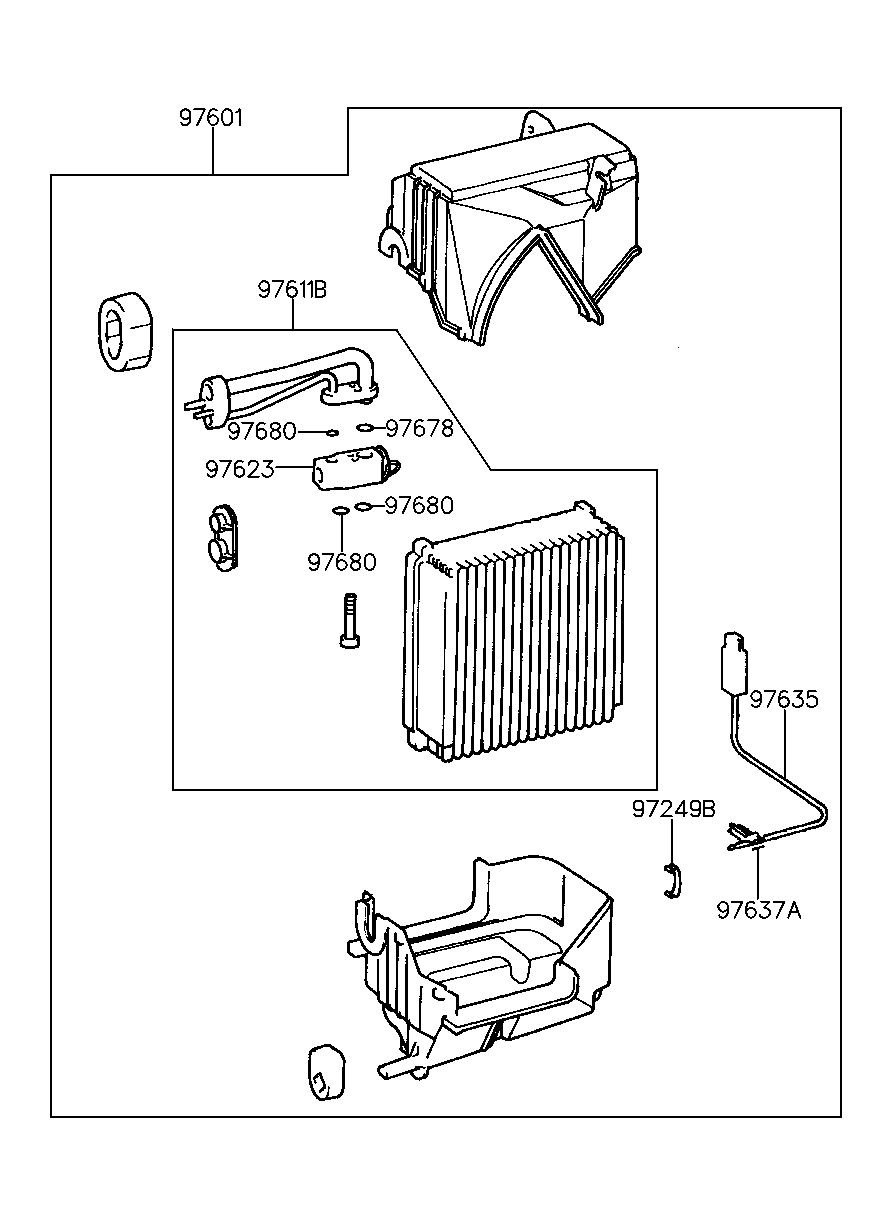 97601

97611B

97680

97678

97623

97680

97680

97635

97249B

97637A