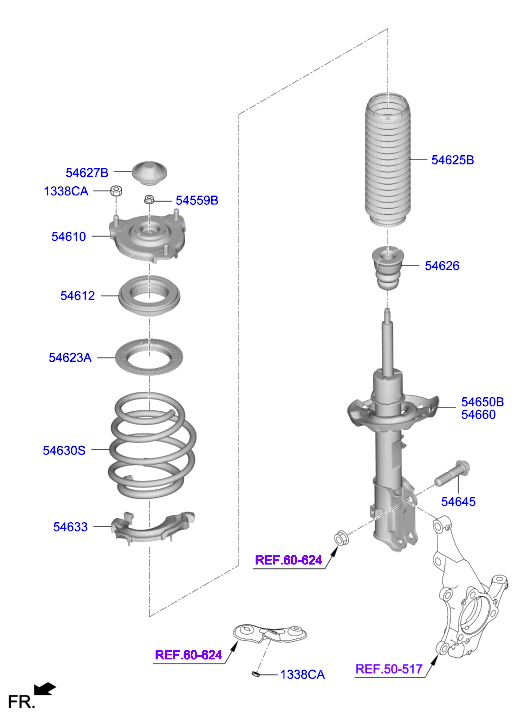 54627B
1338CA
54559B
54610
54612
54623A
54630S
54633
54625B
54626
54650B
54660
54645
REF.60-624
REF.60-624
1338CA
REF.50-517
FR.