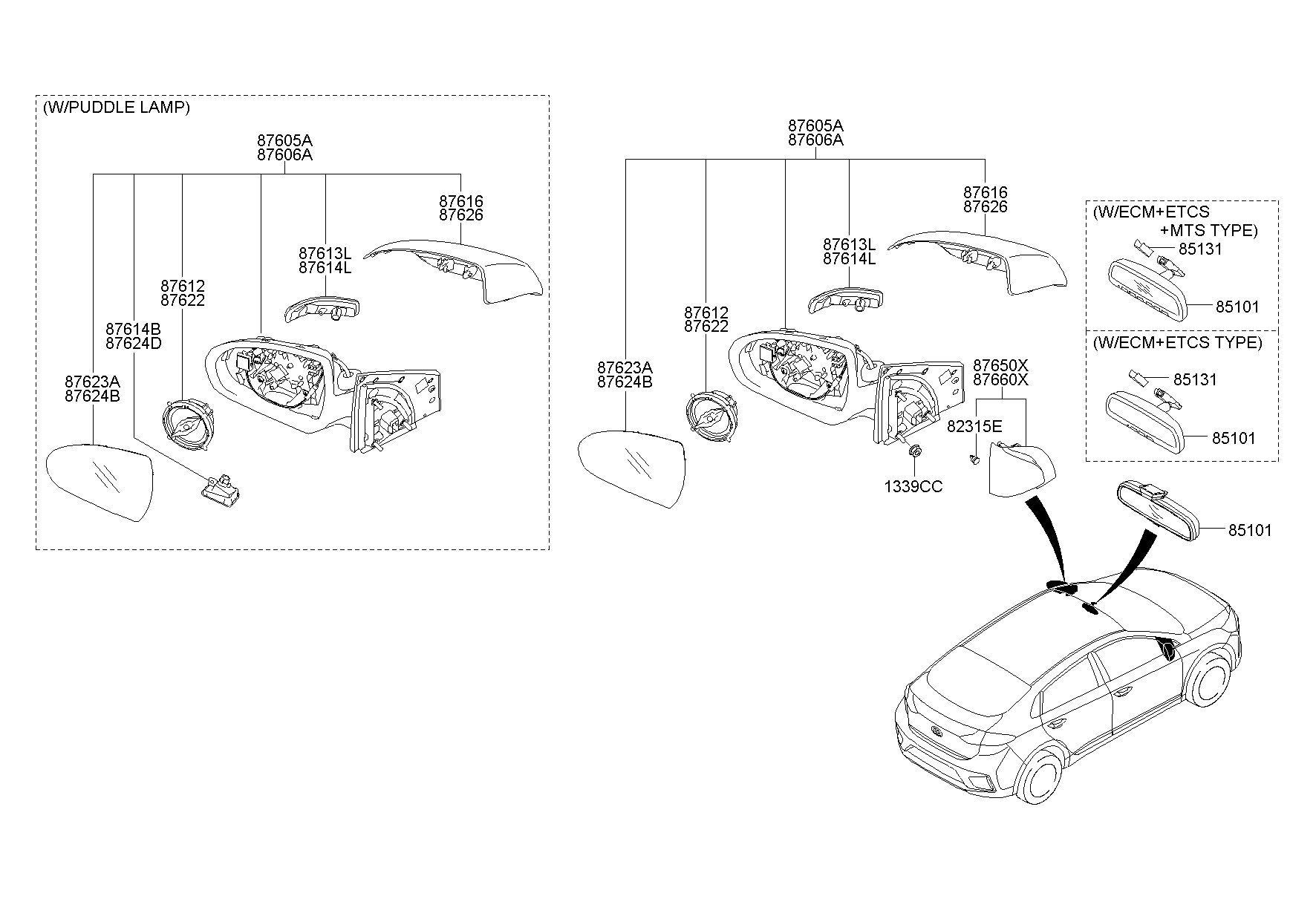 (W/PUDDLE LAMP)

87605A
87606A

87616
87626

87613L
87614L

87612
87622

87614B
87624D

87623A
87624B

87605A
87606A

87616
87626

87613L
87614L

87612
87622

87623A
87624B

87650X
87660X

82315E

1339CC

(W/ECM+ETCS
+MTS TYPE)

85131

85101

(W/ECM+ETCS TYPE)

85131

85101

85101