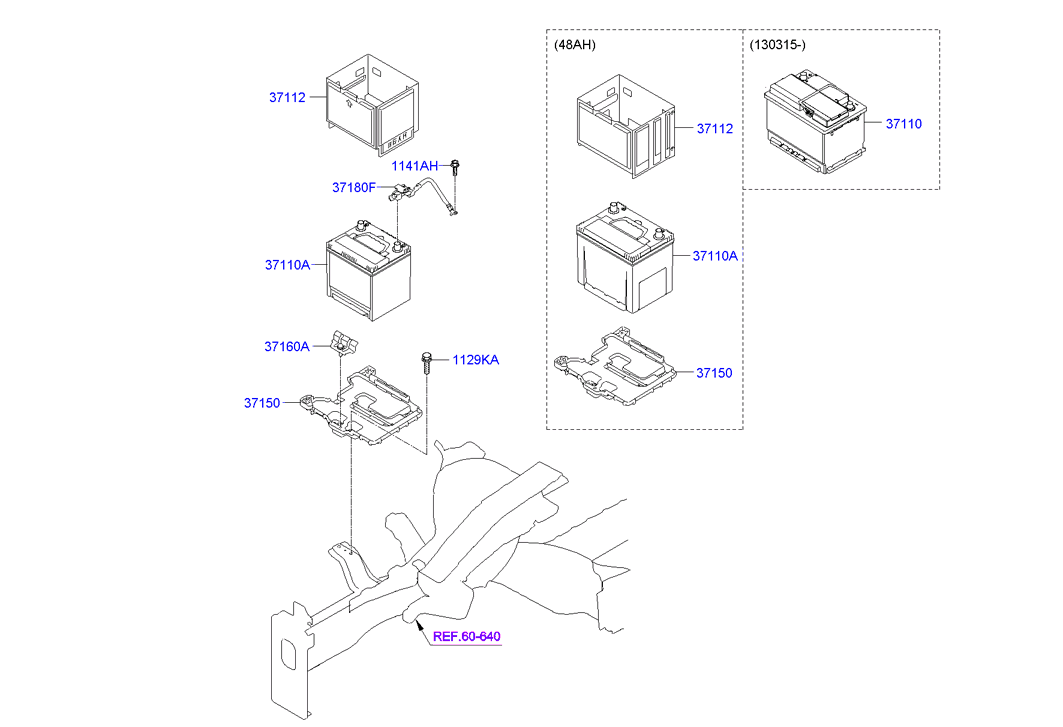 37112

1141AH

37180F

37110A

37160A

1129KA

37150

REF.60-640

(48AH)

37112

37110A

37150

(130315-)

37110