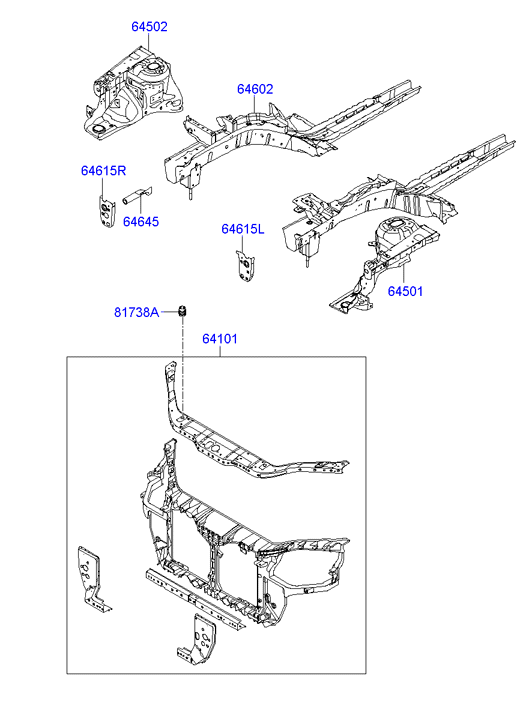 64502
64602
64615R
64645
64615L
64501
81738A
64101