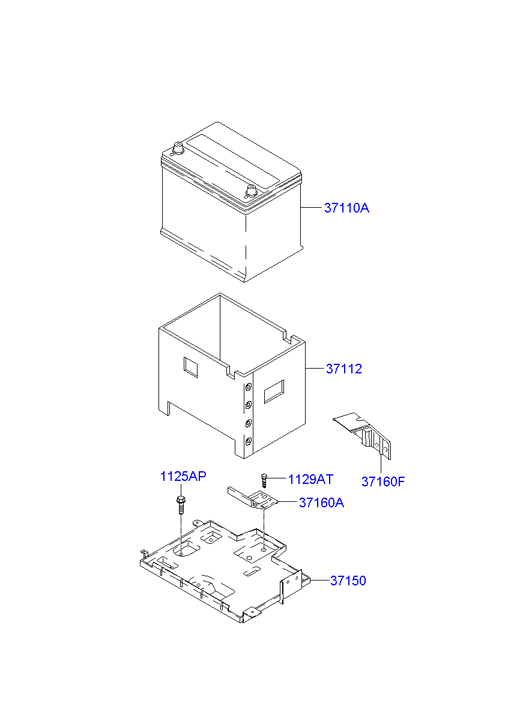 37110A

37112

37160F

1125AP

1129AT

37160A

37150