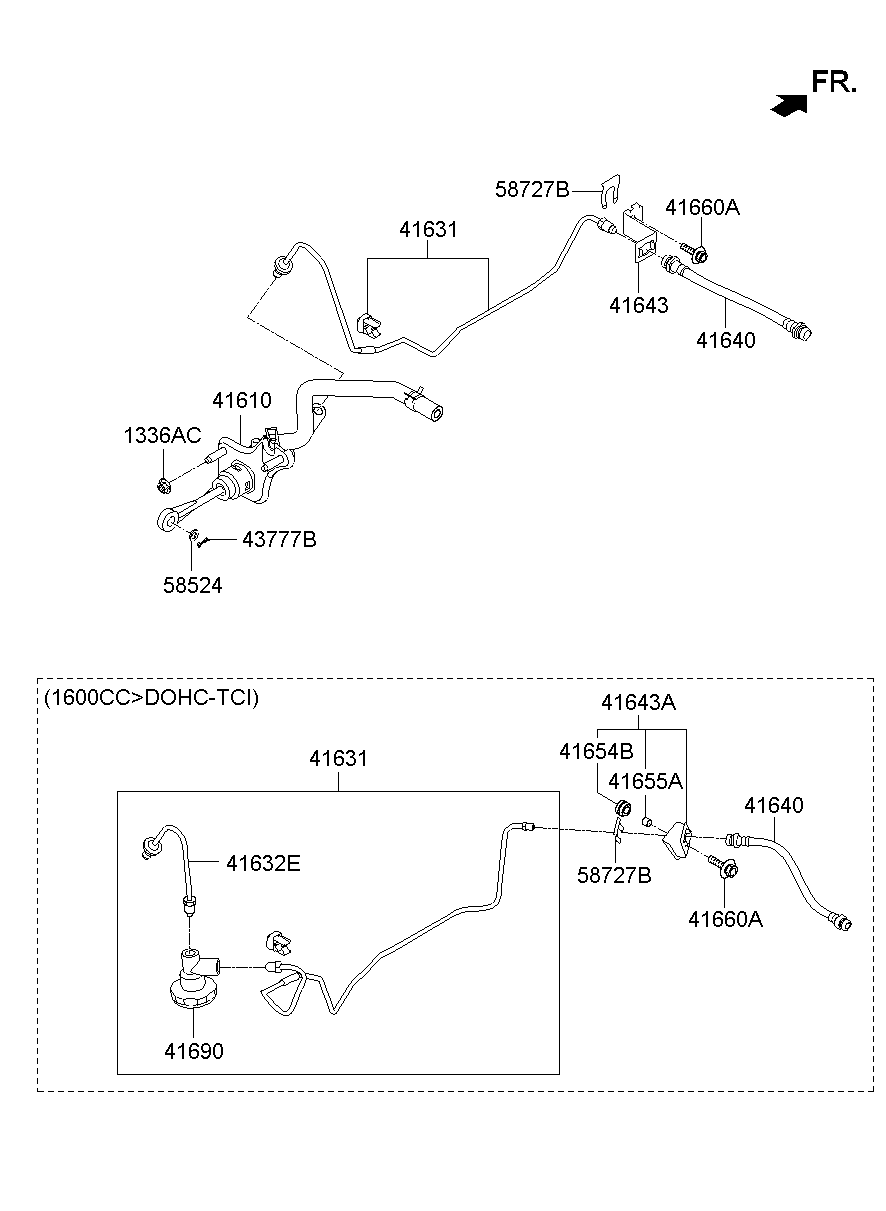 FR.

58727B
41660A
41631
41643
41640
41610
1336AC
43777B
58524

(1600CC>DOHC-TCI)
41643A
41631
41654B
41655A
41640
41632E
58727B
41660A
41690