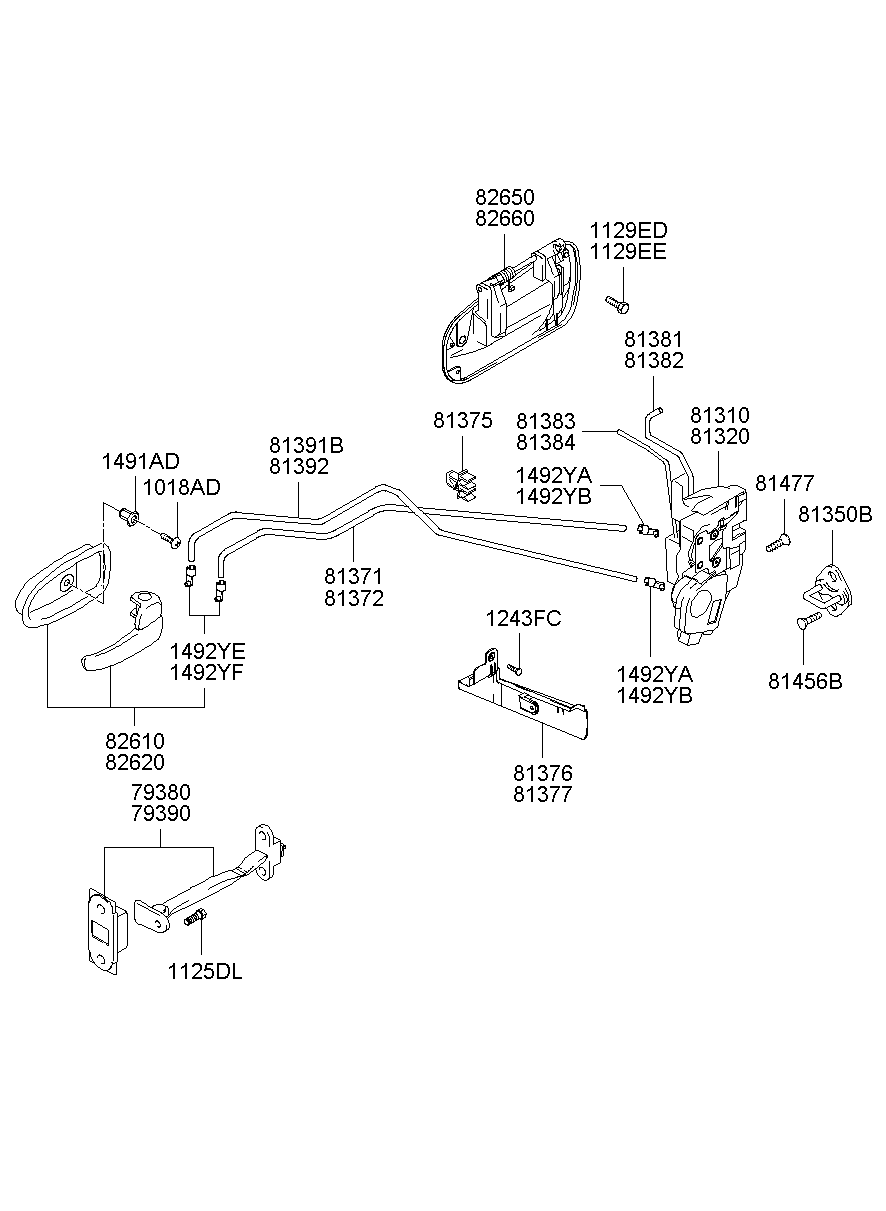 82650
82660

1129ED
1129EE

81381
81382

81375

81383
81384

81310
81320

81391B
81392

1491AD

1018AD

1492YA
1492YB

81477

81350B

81371
81372

1243FC

1492YE
1492YF

1492YA
1492YB

81456B

82610
82620

81376
81377

79380
79390

1125DL