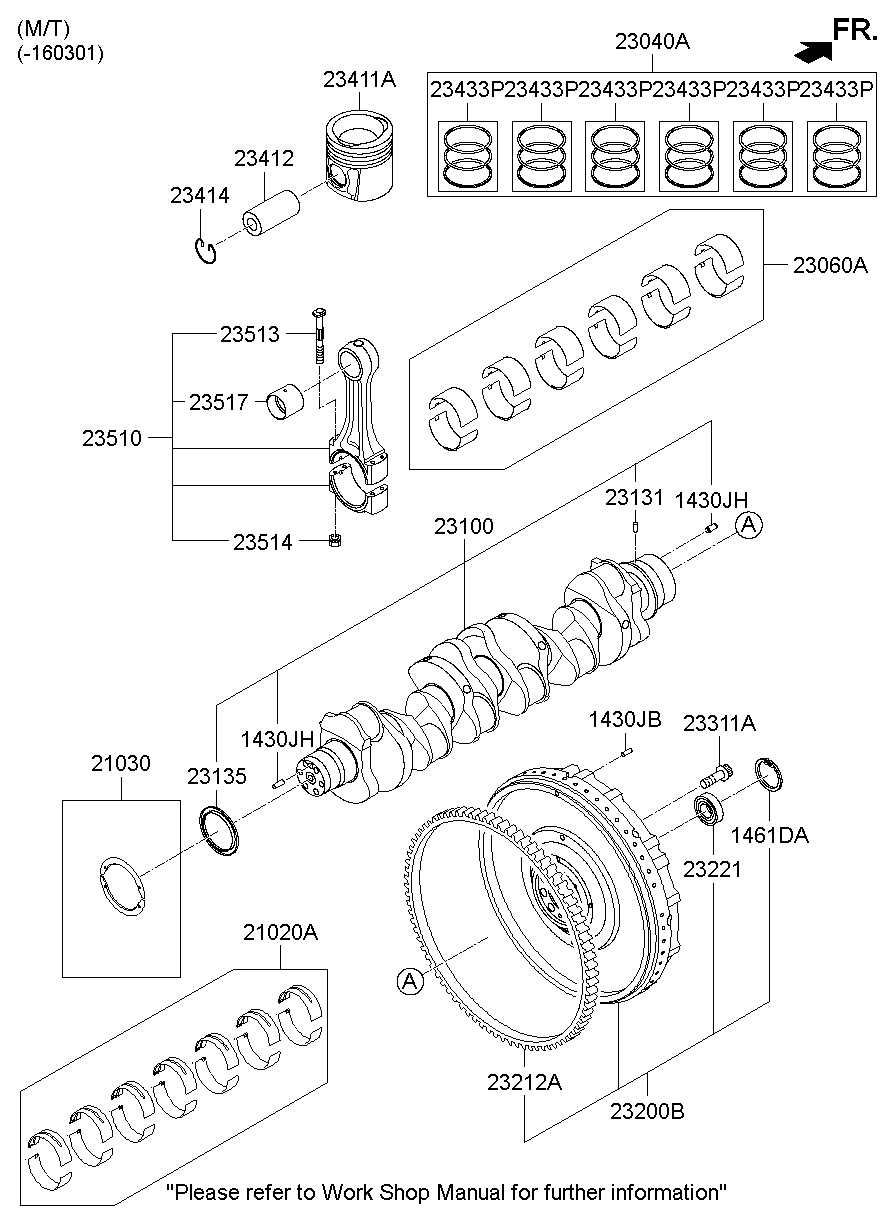 (M/T)
(-160301)

FR.

23040A

23433P 23433P 23433P 23433P 23433P 23433P

23411A

23412

23414

23060A

23513

23517

23510

23514

23131

1430JH

A

23100

1430JH

23135

21030

1430JB

23311A

1461DA

23221

21020A

A

23212A

23200B

"Please refer to Work Shop Manual for further information"