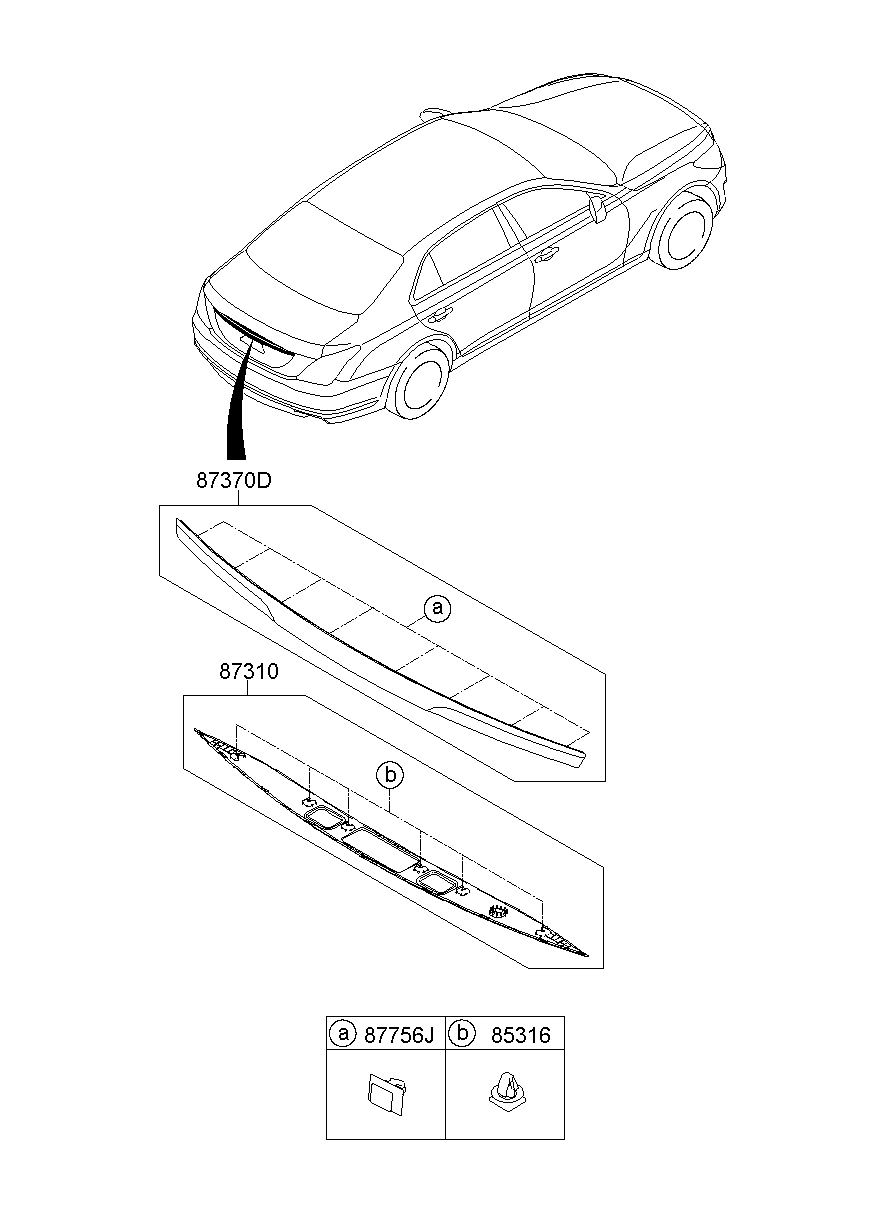 87370D

a

87310

b

| a 87756J | b 85316 |
|---|---|
| | |