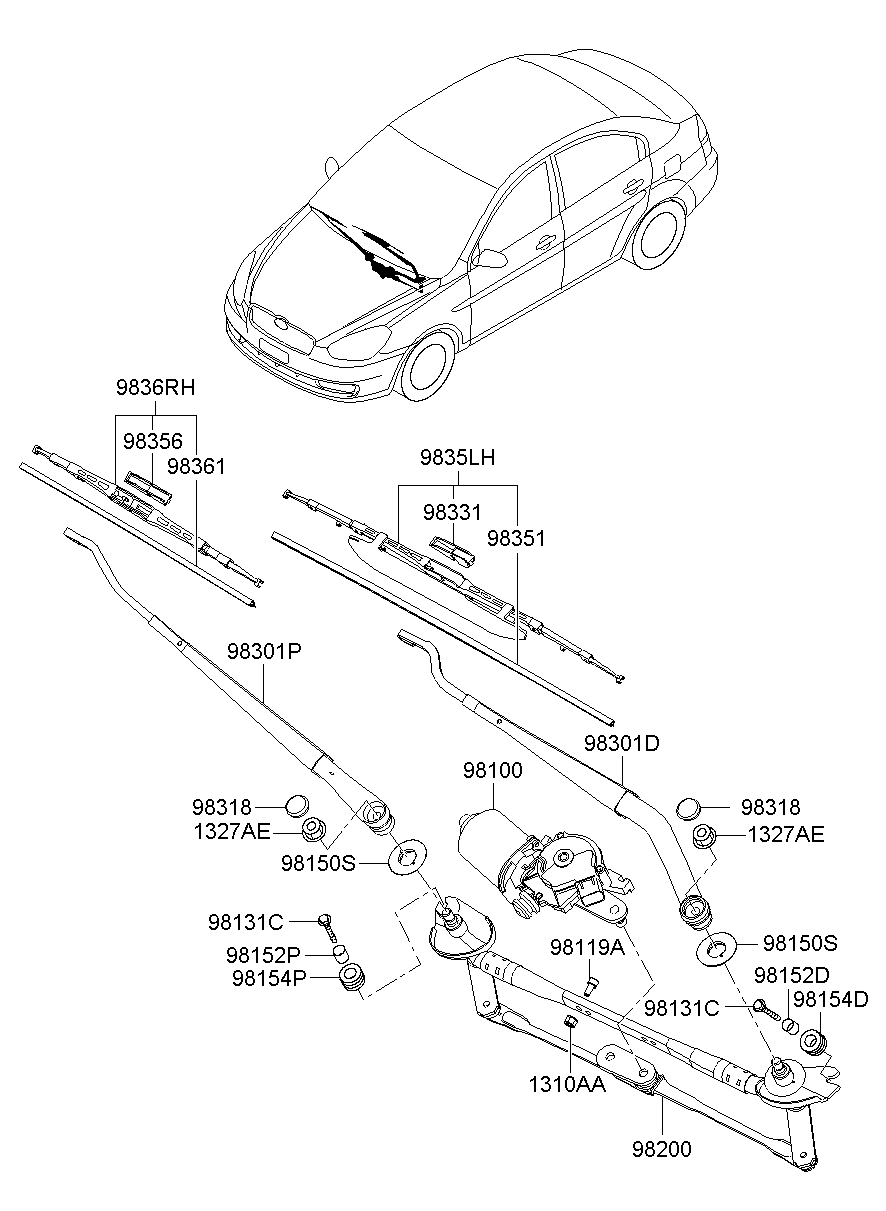 9836RH
98356
98361
9835LH
98331
98351
98301P
98301D
98100
98318
1327AE
98150S
98318
1327AE
98131C
98152P
98154P
98119A
98150S
98152D
98131C
98154D
1310AA
98200