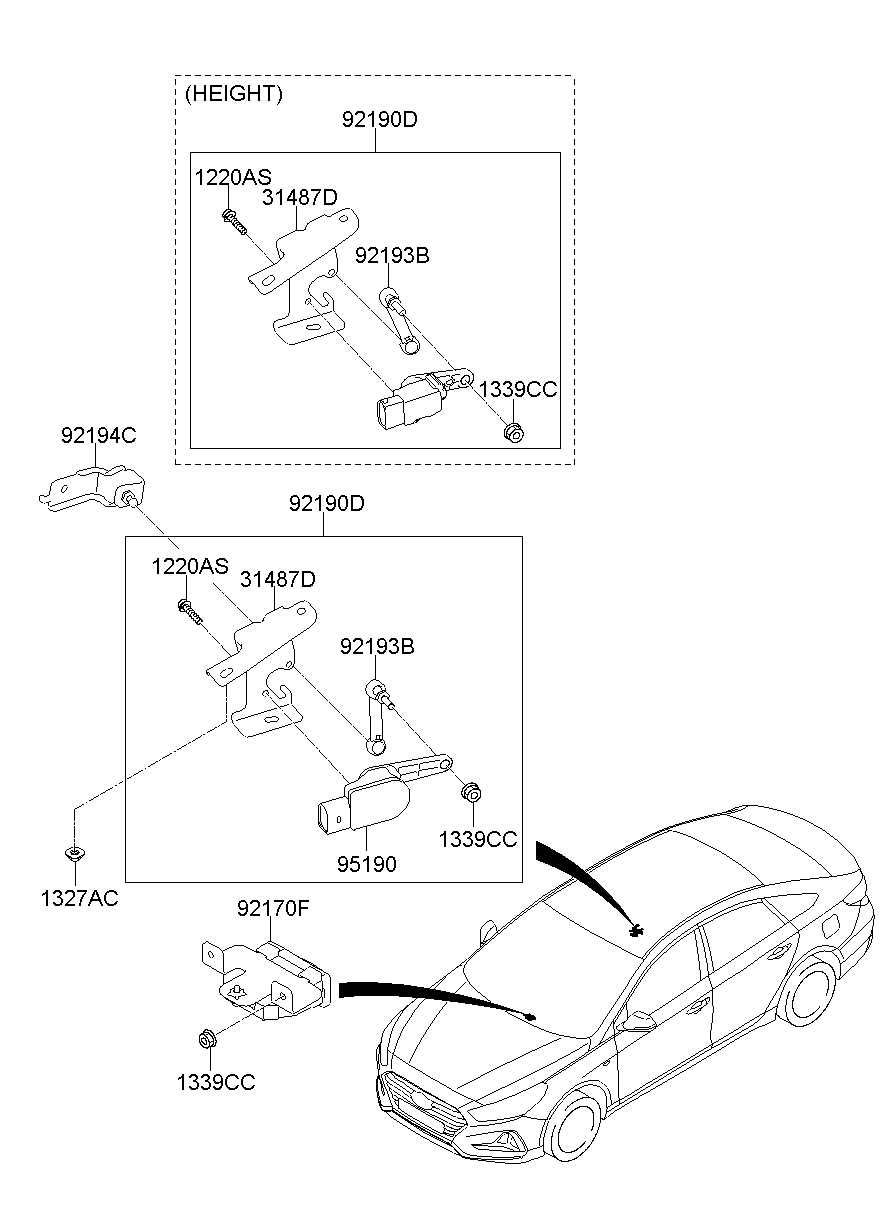 (HEIGHT)
92190D
1220AS
31487D
92193B
1339CC
92194C
92190D
1220AS
31487D
92193B
1339CC
95190
1327AC
92170F
1339CC