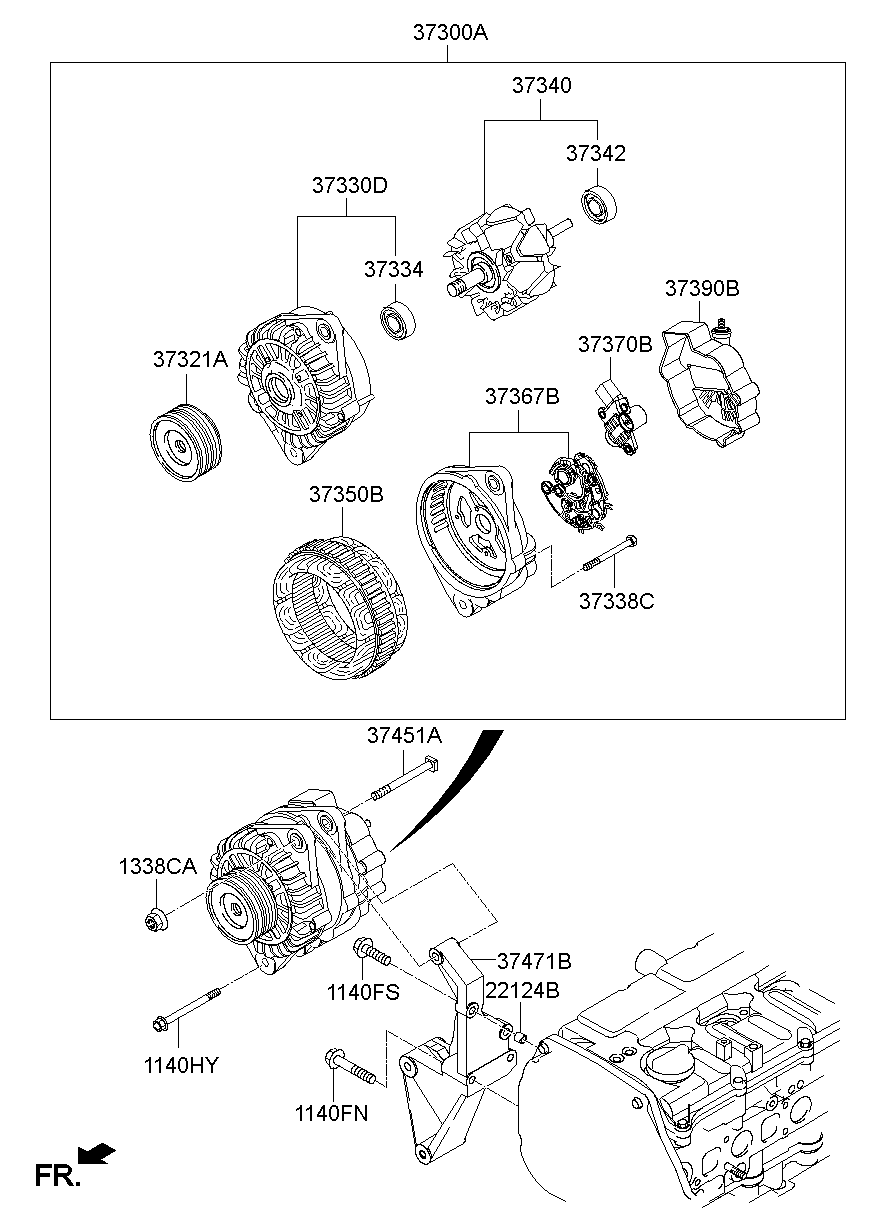 37300A

37340

37342

37330D

37334

37390B

37370B

37321A

37367B

37350B

37338C

37451A

1338CA

37471B

1140FS

22124B

1140HY

1140FN

FR.