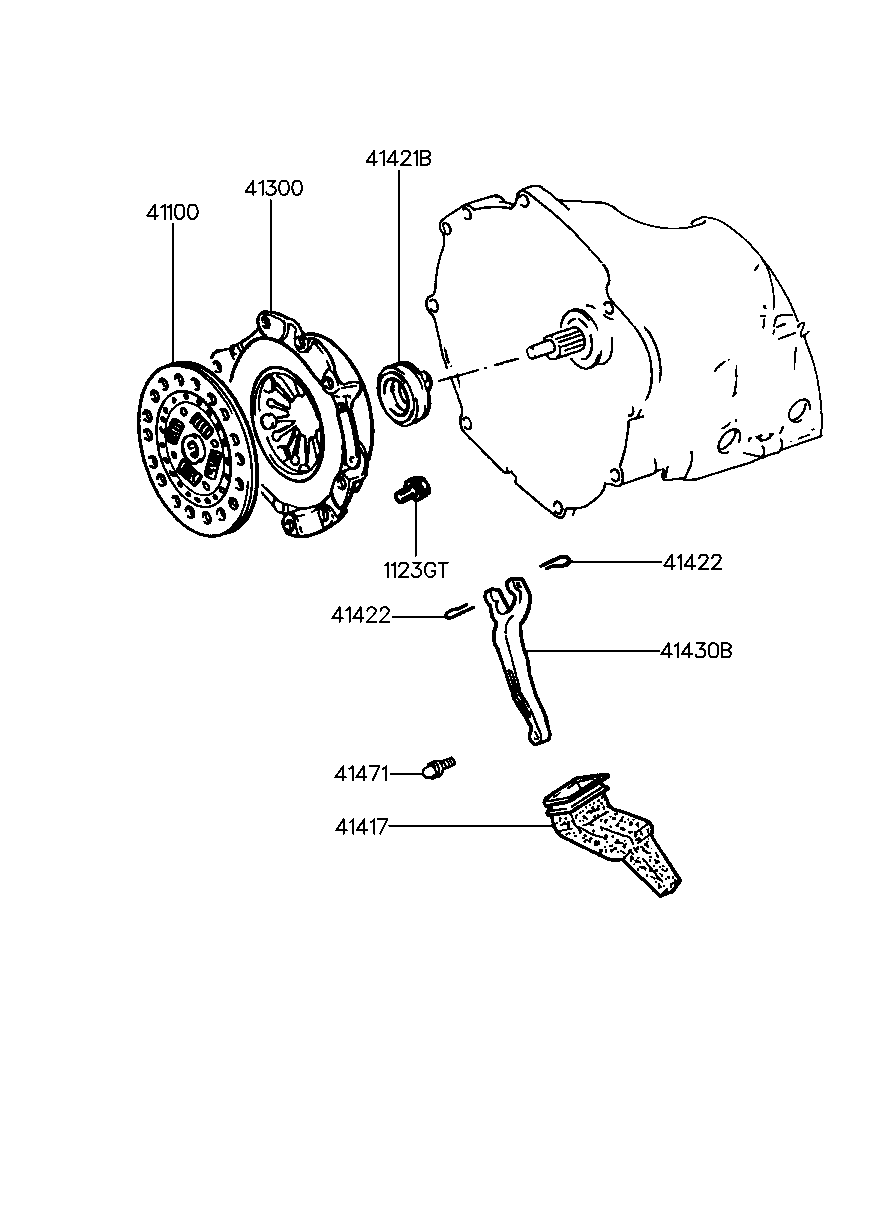 41421B
41300
41100
1123GT
41422
41422
41430B
41471
41417