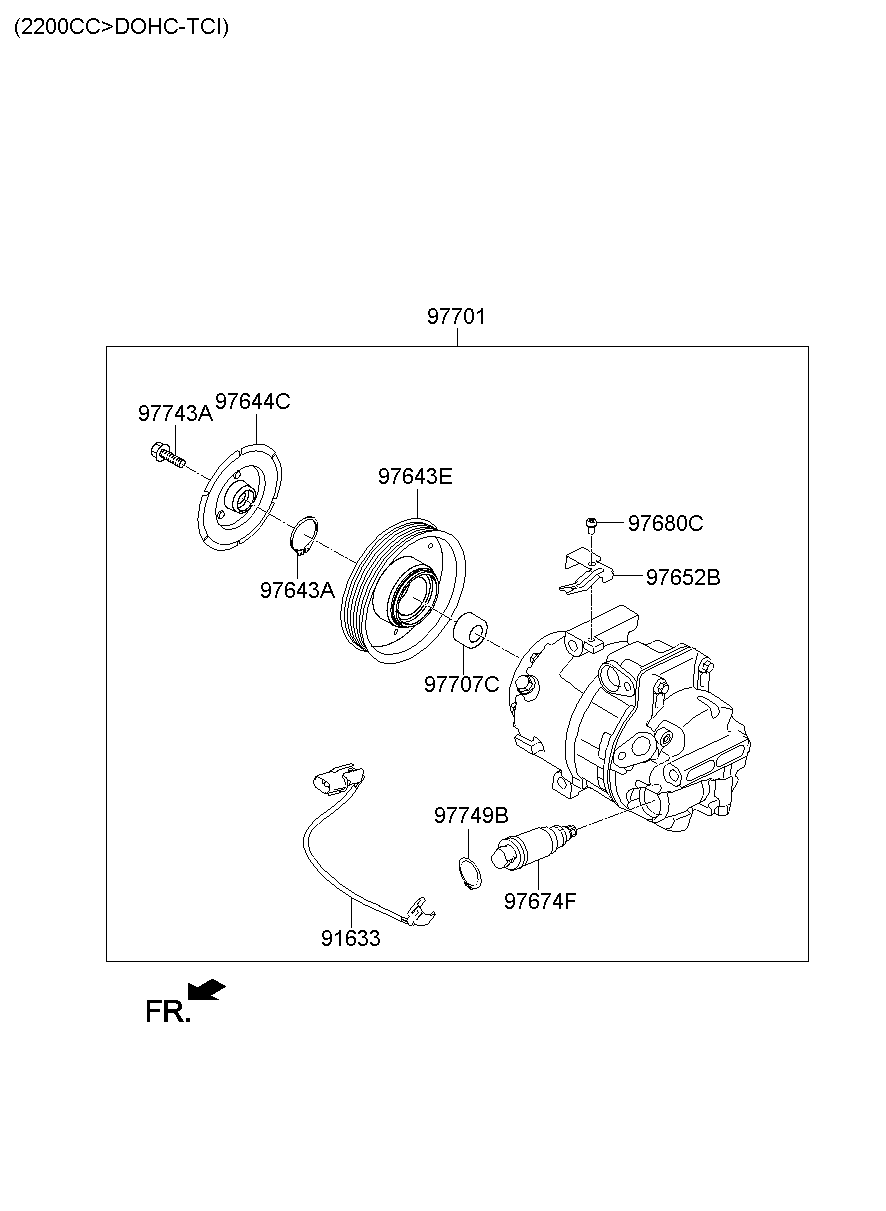 (2200CC>DOHC-TCI)

97701

97743A
97644C
97643E
97680C
97652B
97643A
97707C
97749B
97674F
91633

FR.