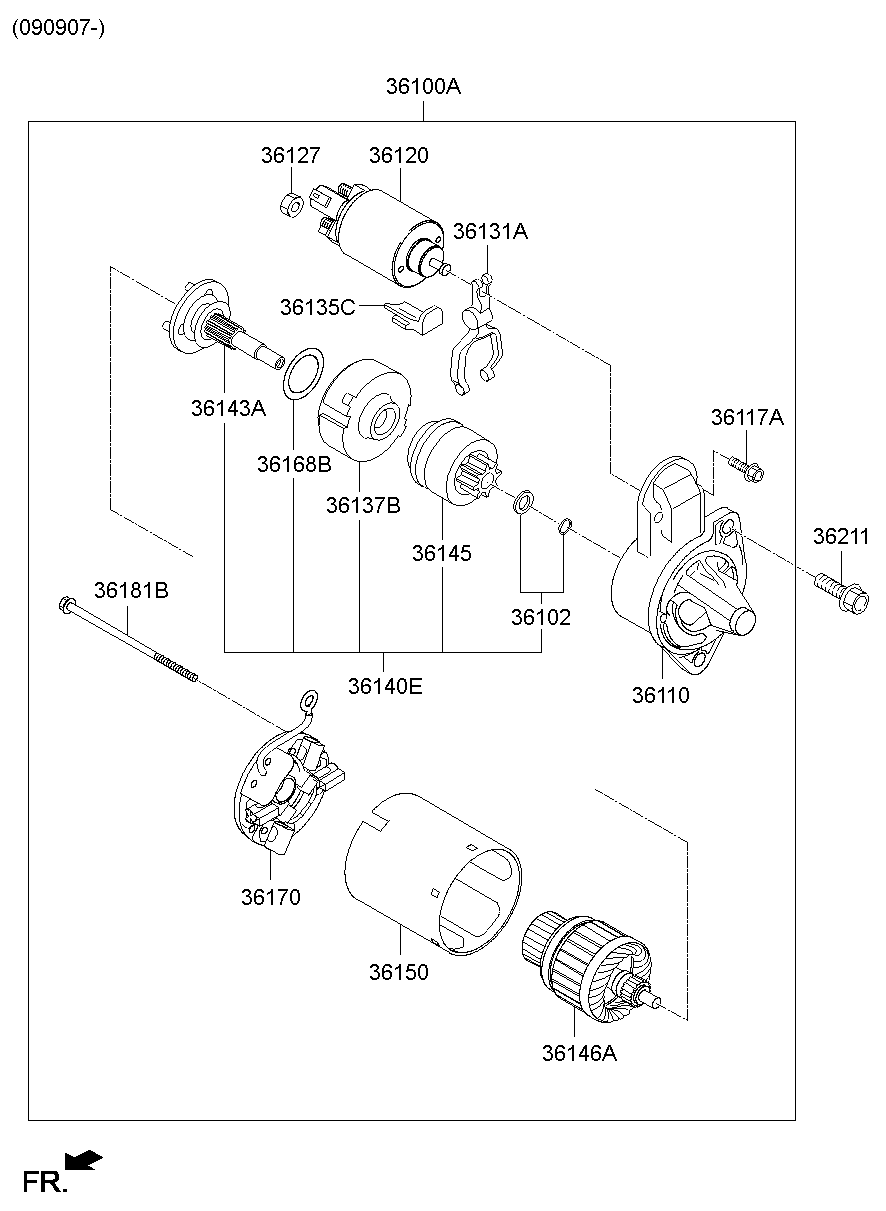 (090907-)

36100A

36127
36120
36131A
36135C
36143A
36168B
36137B
36145
36117A
36211
36181B
36102
36140E
36110
36170
36150
36146A

FR.