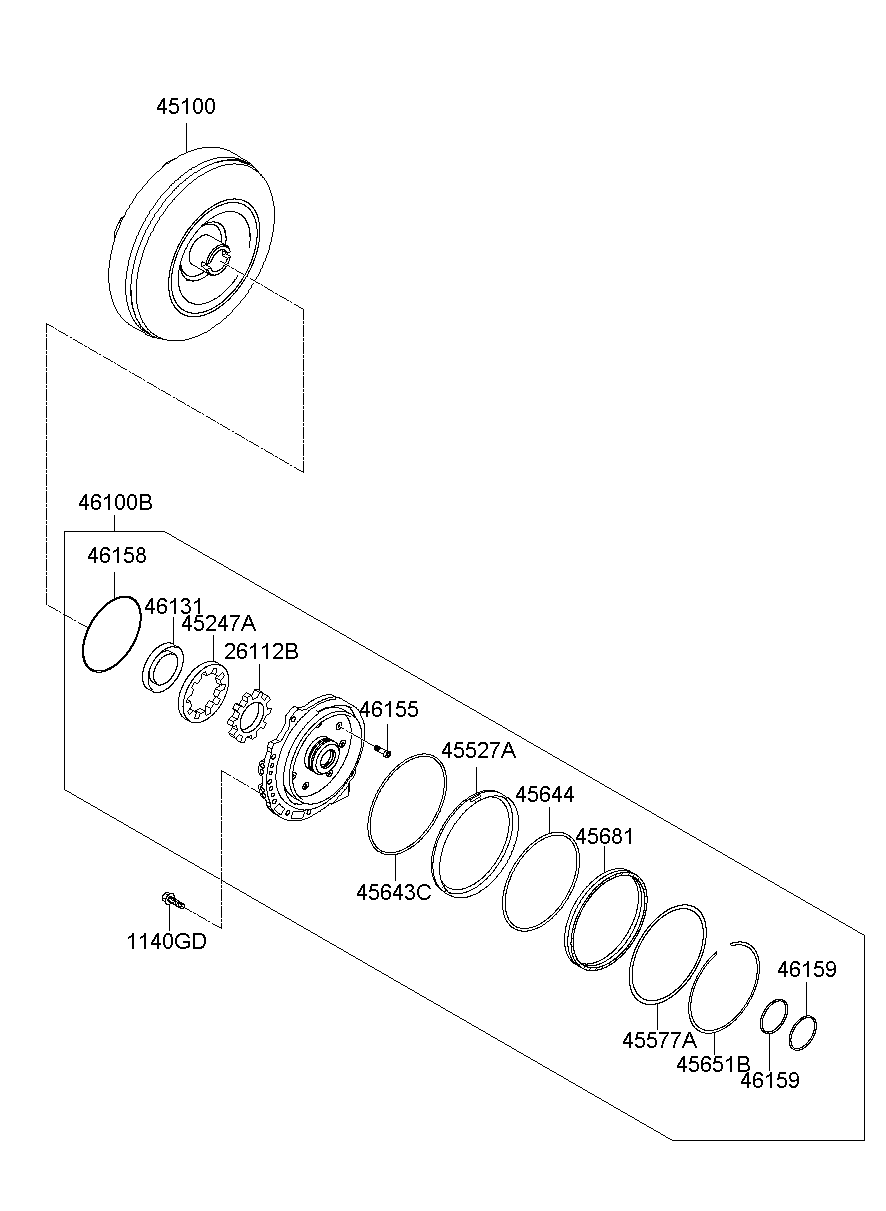 45100

46100B

46158

46131

45247A

26112B

46155

45527A

45644

45681

45643C

1140GD

46159

45577A

45651B

46159