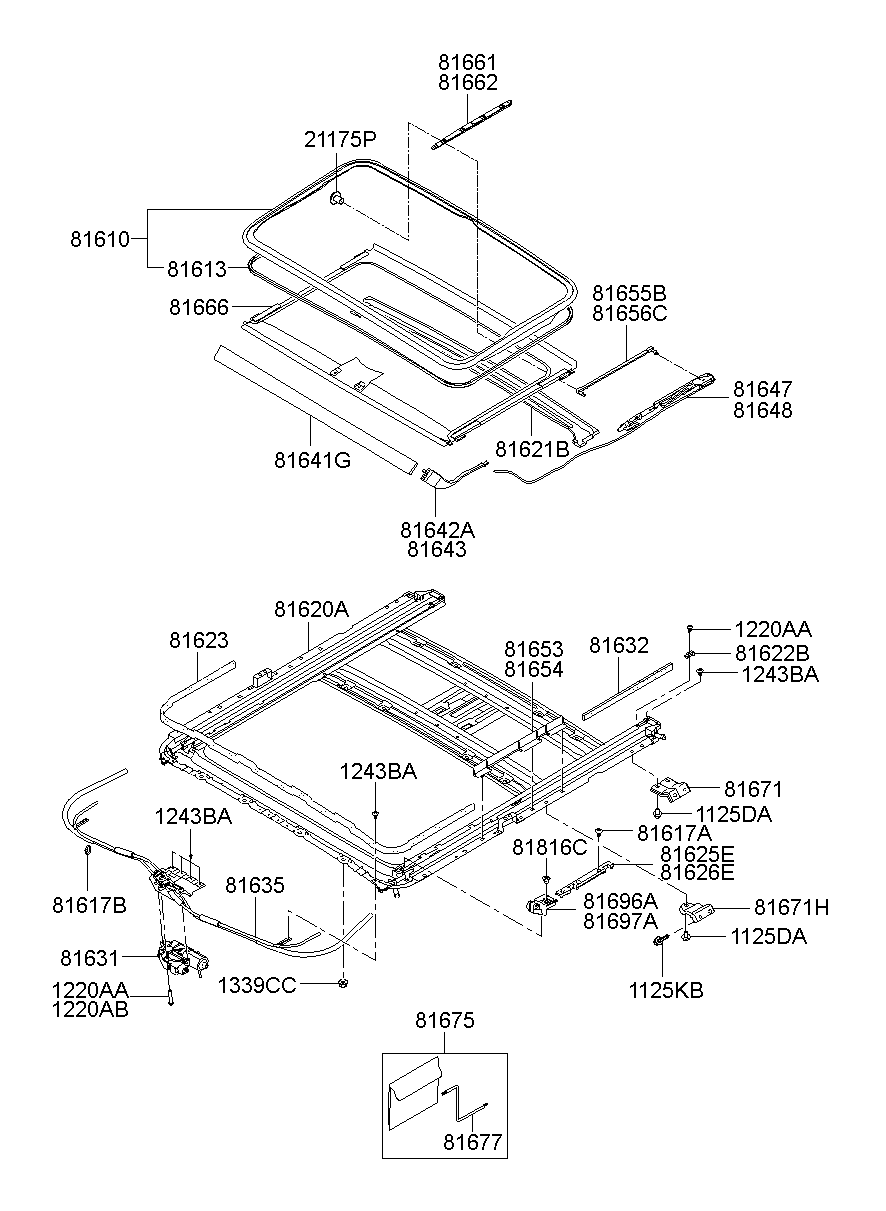 81661
81662

21175P

81610

81613

81666

81655B
81656C

81647
81648

81621B

81641G

81642A
81643

81620A

81623

81653
81654

81632

1220AA

81622B

1243BA

1243BA

81671

1125DA

1243BA

81617A

81816C

81625E
81626E

81617B

81635

81696A
81697A

81671H

1125DA

81631

1220AA
1220AB

1339CC

1125KB

81675

81677