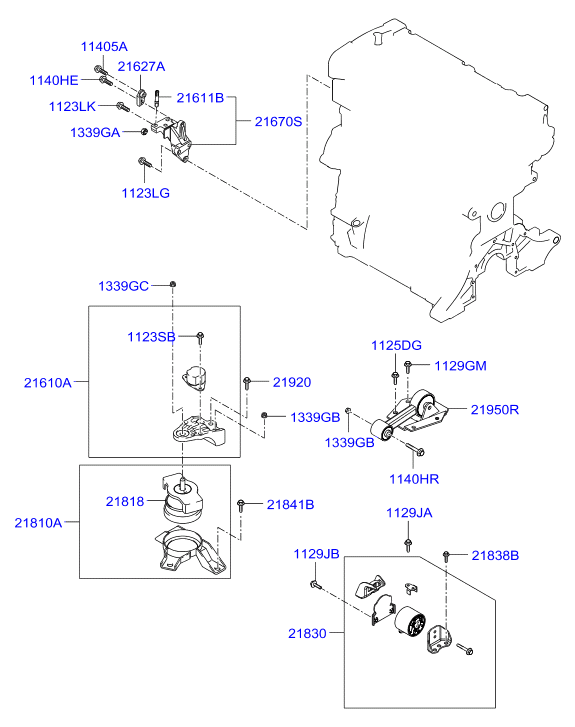 11405A
21627A
1140HE
21611B
1123LK
21670S
1339GA
1123LG
1339GC
1123SB
21610A
21920
1339GB
1125DG
1129GM
21950R
1339GB
1140HR
21818
21841B
21810A
1129JA
1129JB
21838B
21830