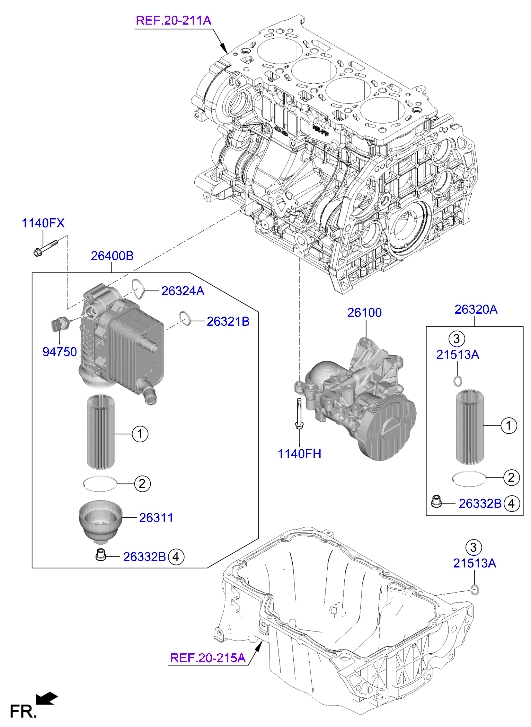 REF.20-211A

1140FX

26400B

26324A

26321B

94750

1

2

26311

26332B 4

26100

1140FH

26320A

3
21513A

1

2

26332B 4

3
21513A

REF.20-215A

FR.