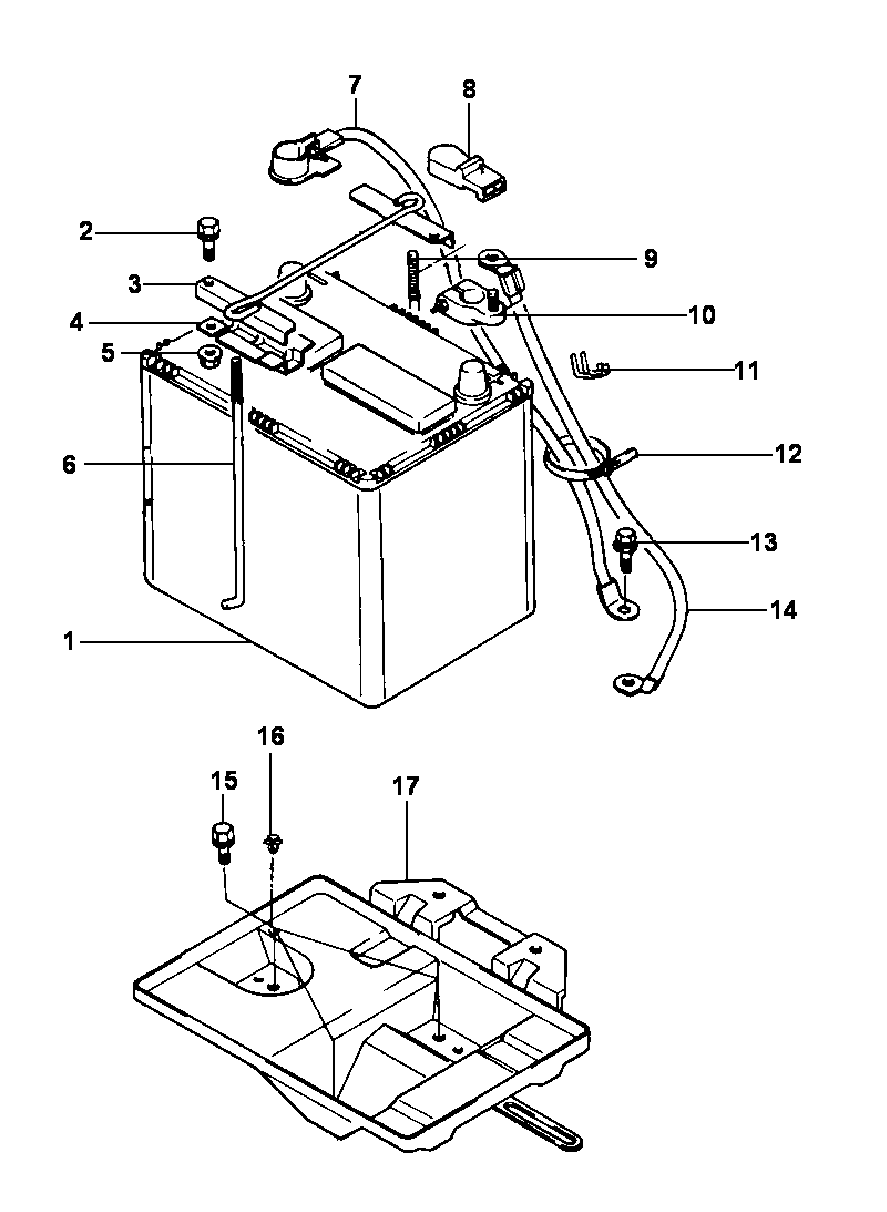 7
8
2
9
3
10
4
5
11
6
12
13
14
1
16
15
17