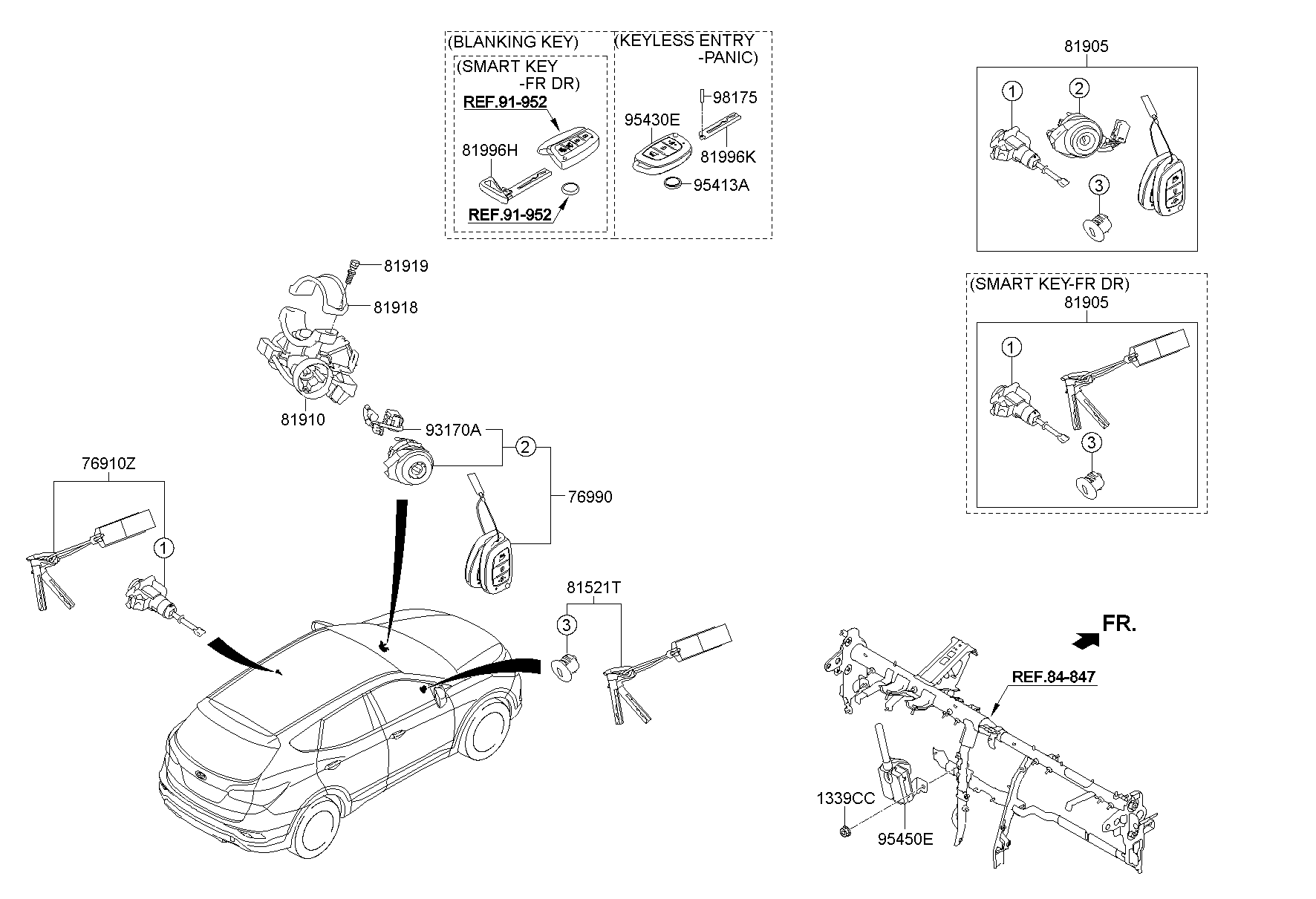 (BLANKING KEY)
(SMART KEY -FR DR)
REF.91-952
81996H
REF.91-952
(KEYLESS ENTRY -PANIC)
98175
95430E
81996K
95413A
81905
1
2
3
(SMART KEY-FR DR)
81905
1
3
81919
81918
81910
93170A
2
76990
76910Z
1
81521T
3
FR.
REF.84-847
1339CC
95450E