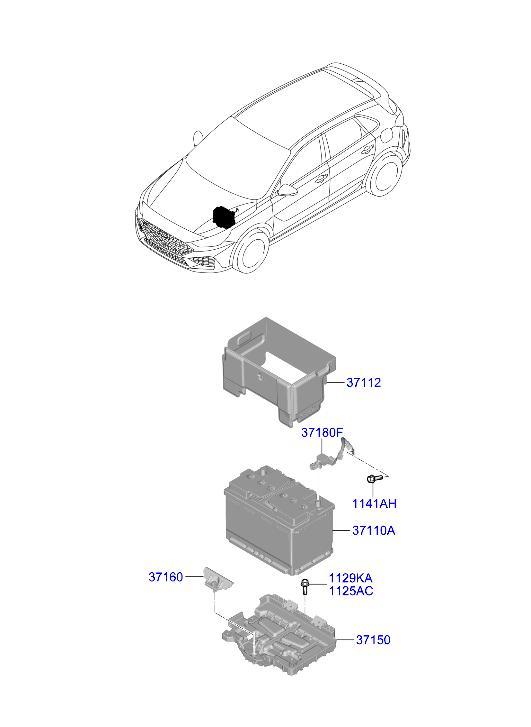 37112

37180F

1141AH

37110A

37160

1129KA
1125AC

37150