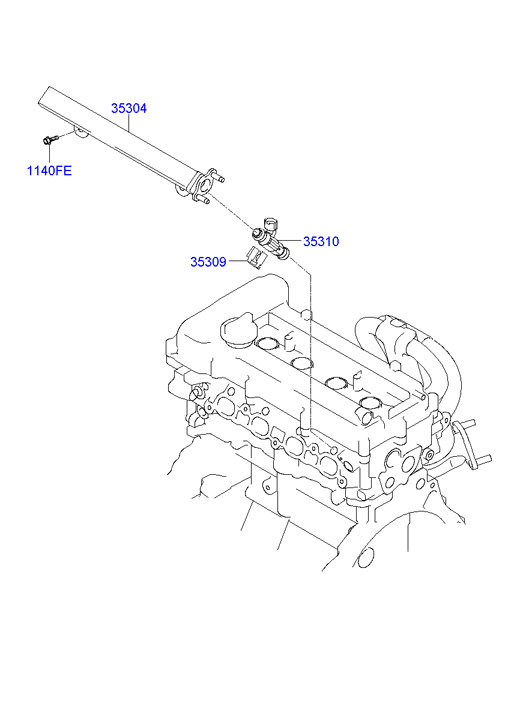 35304

1140FE

35310

35309