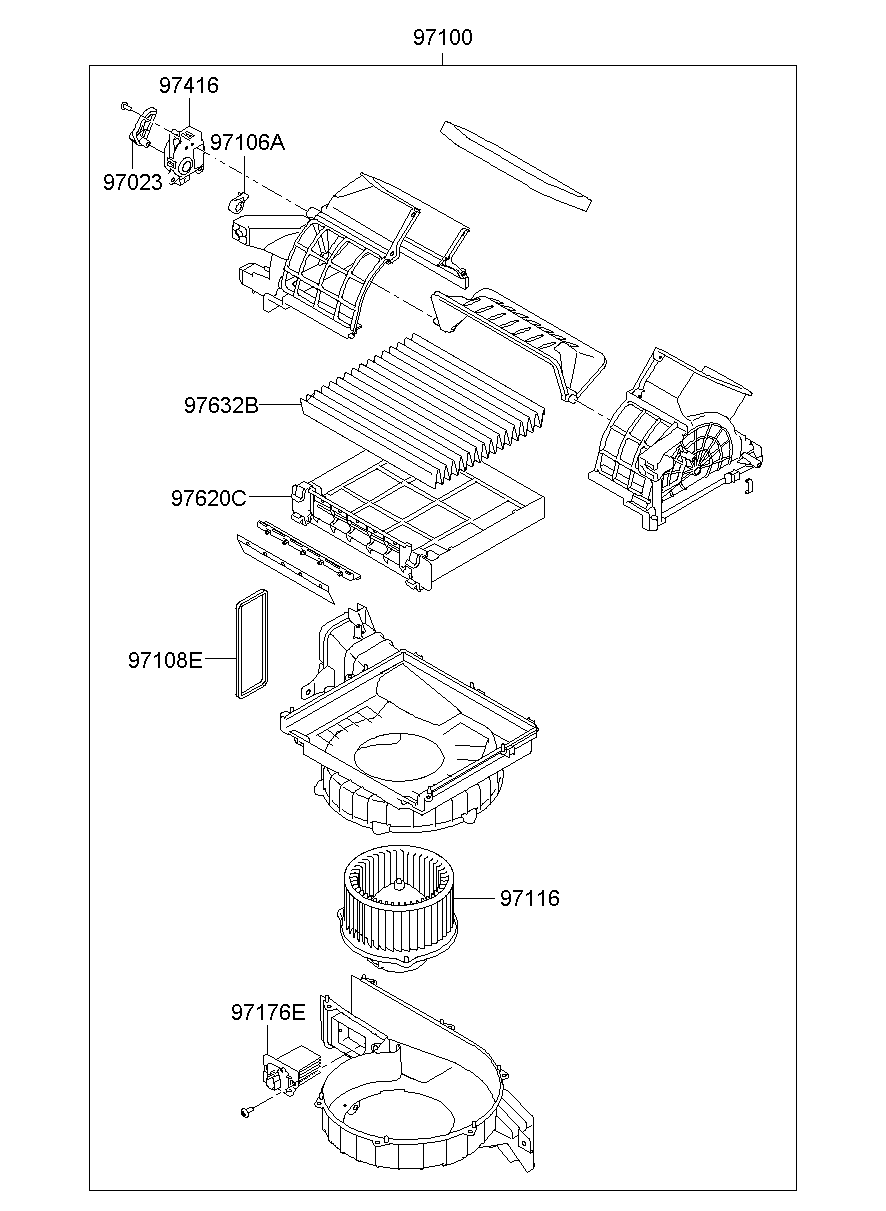 97100

97416

97106A

97023

97632B

97620C

97108E

97116

97176E