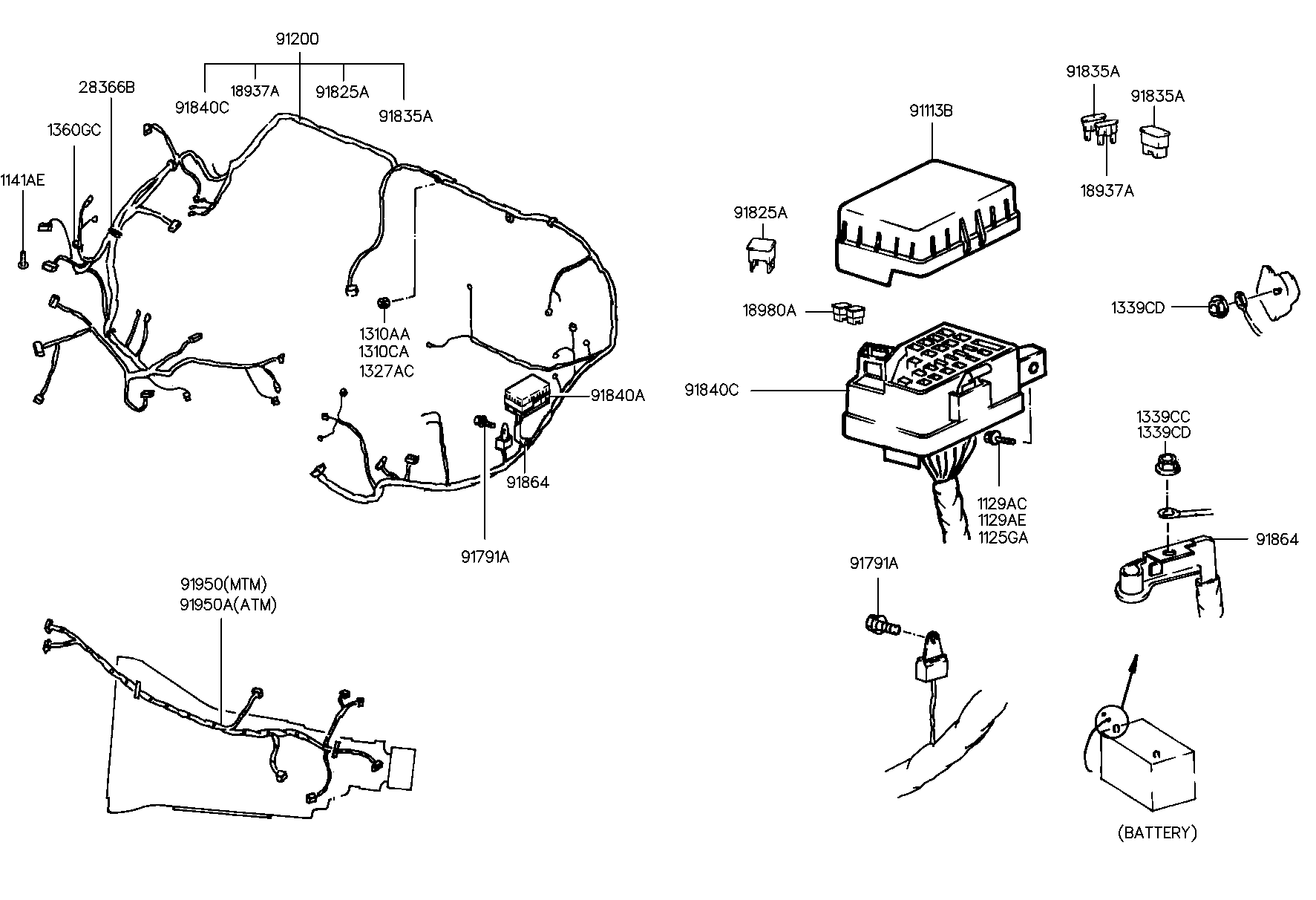 91200
91840C
18937A
91825A
91835A
28366B
1360GC
1141AE
1310AA
1310CA
1327AC
91840A
91864
91791A
91950(MTM)
91950A(ATM)
91113B
91835A
91835A
18937A
91825A
18980A
1339CD
91840C
1339CC
1339CD
1129AC
1129AE
1125GA
91864
91791A
(BATTERY)