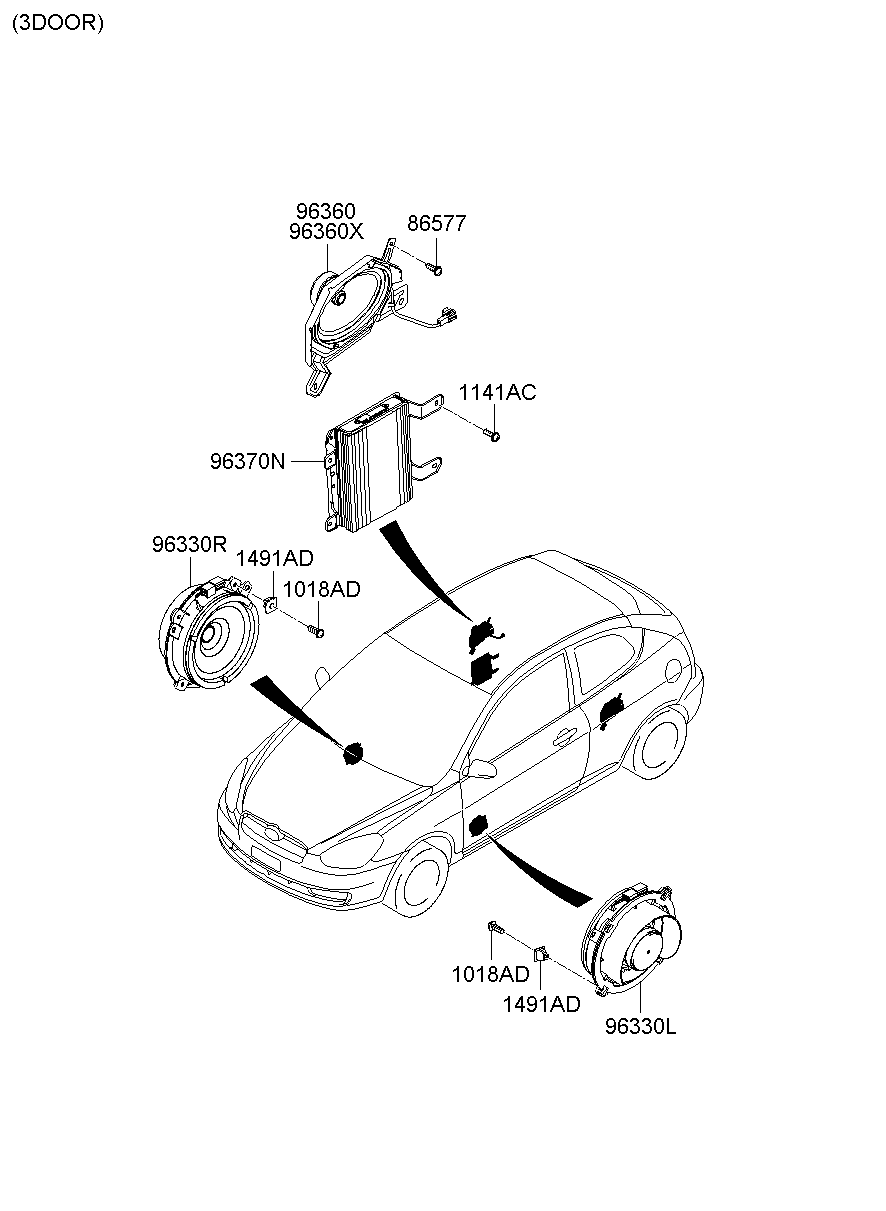 (3DOOR)

96360
96360X
86577

1141AC

96370N

96330R
1491AD
1018AD

1018AD
1491AD
96330L